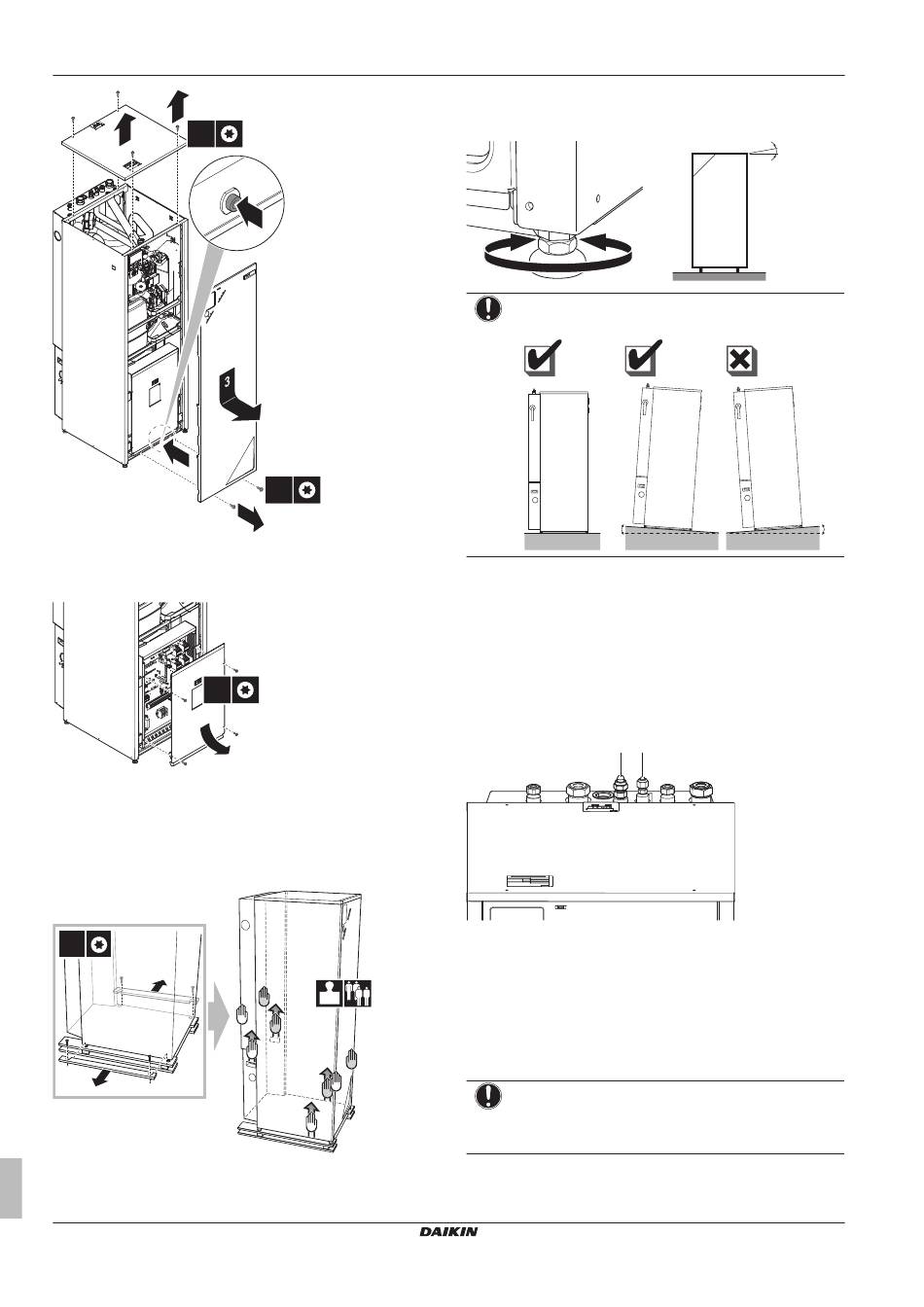 3

DAIKIN