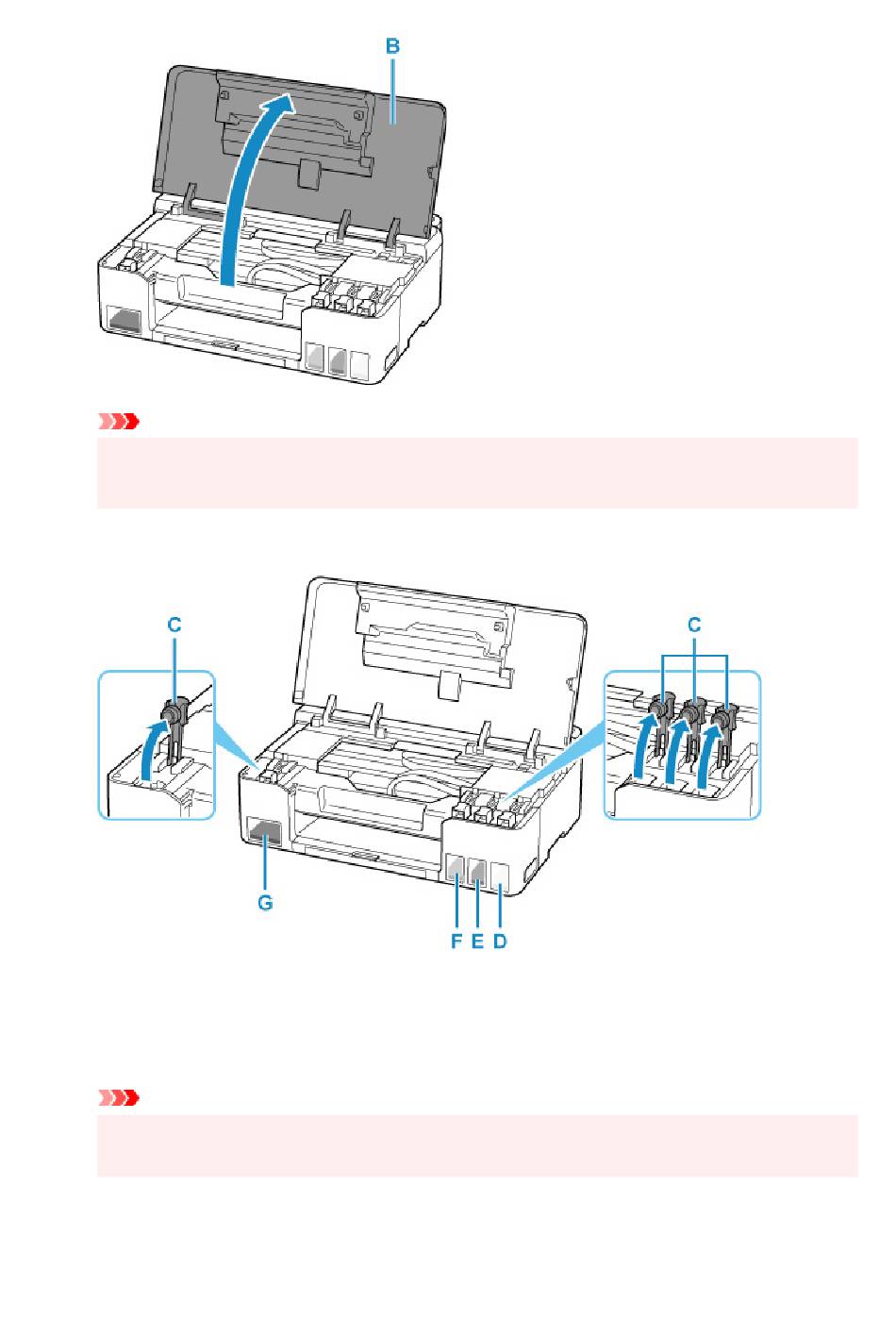 B

C

C

G

F E D