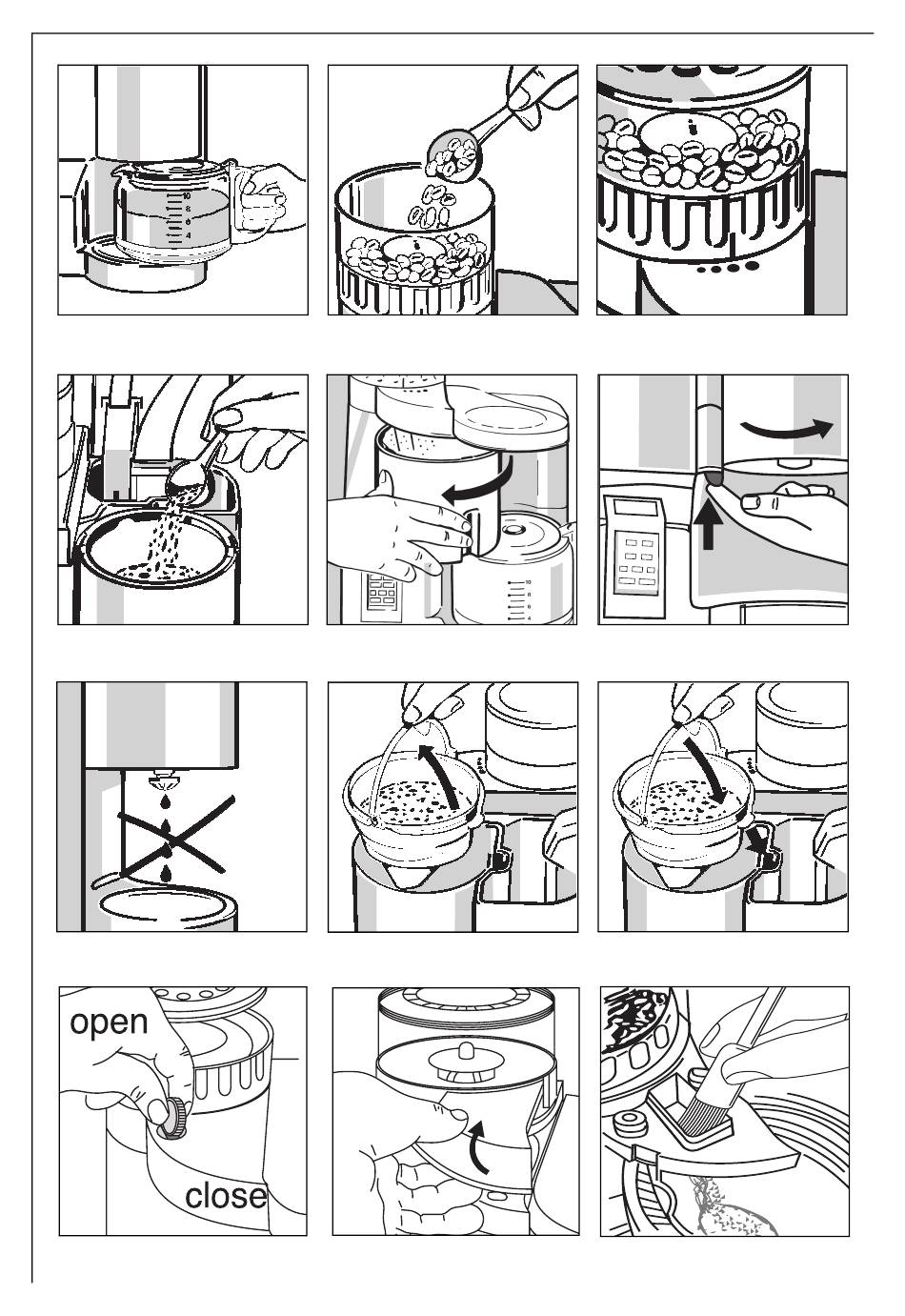 10
8
6
4

10
8
6
4

open

close