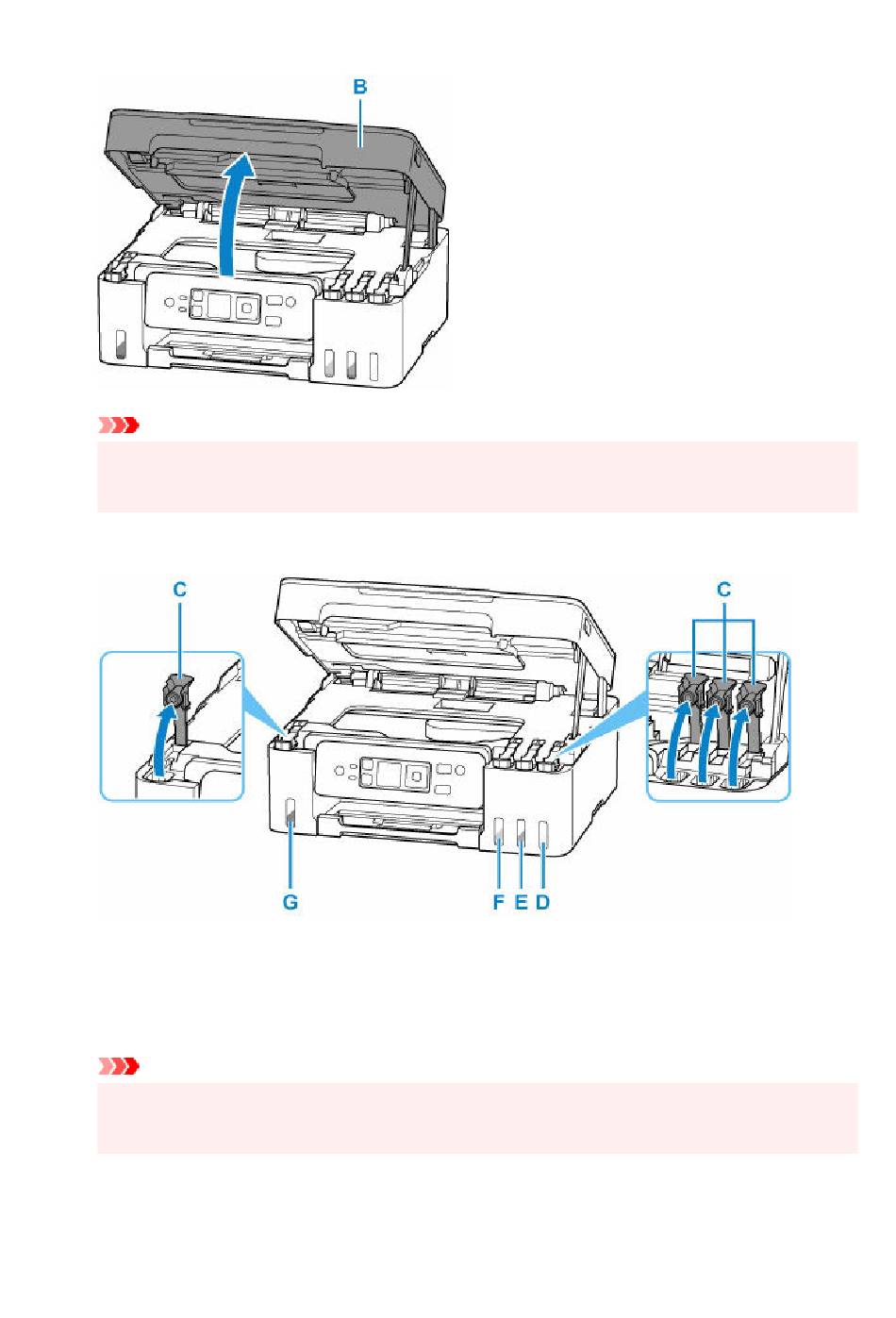 B

C

C

G

F E D