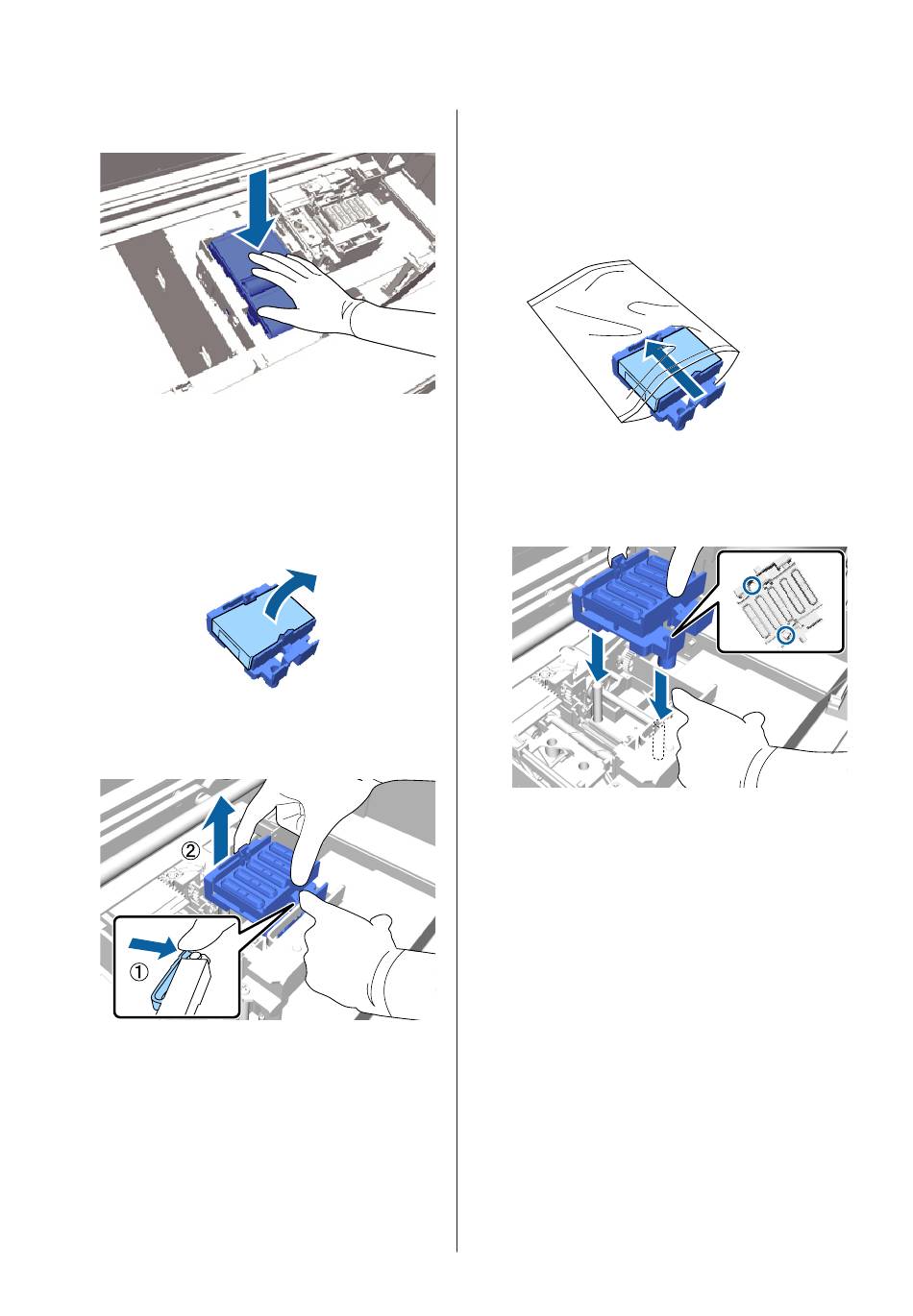 ②

①