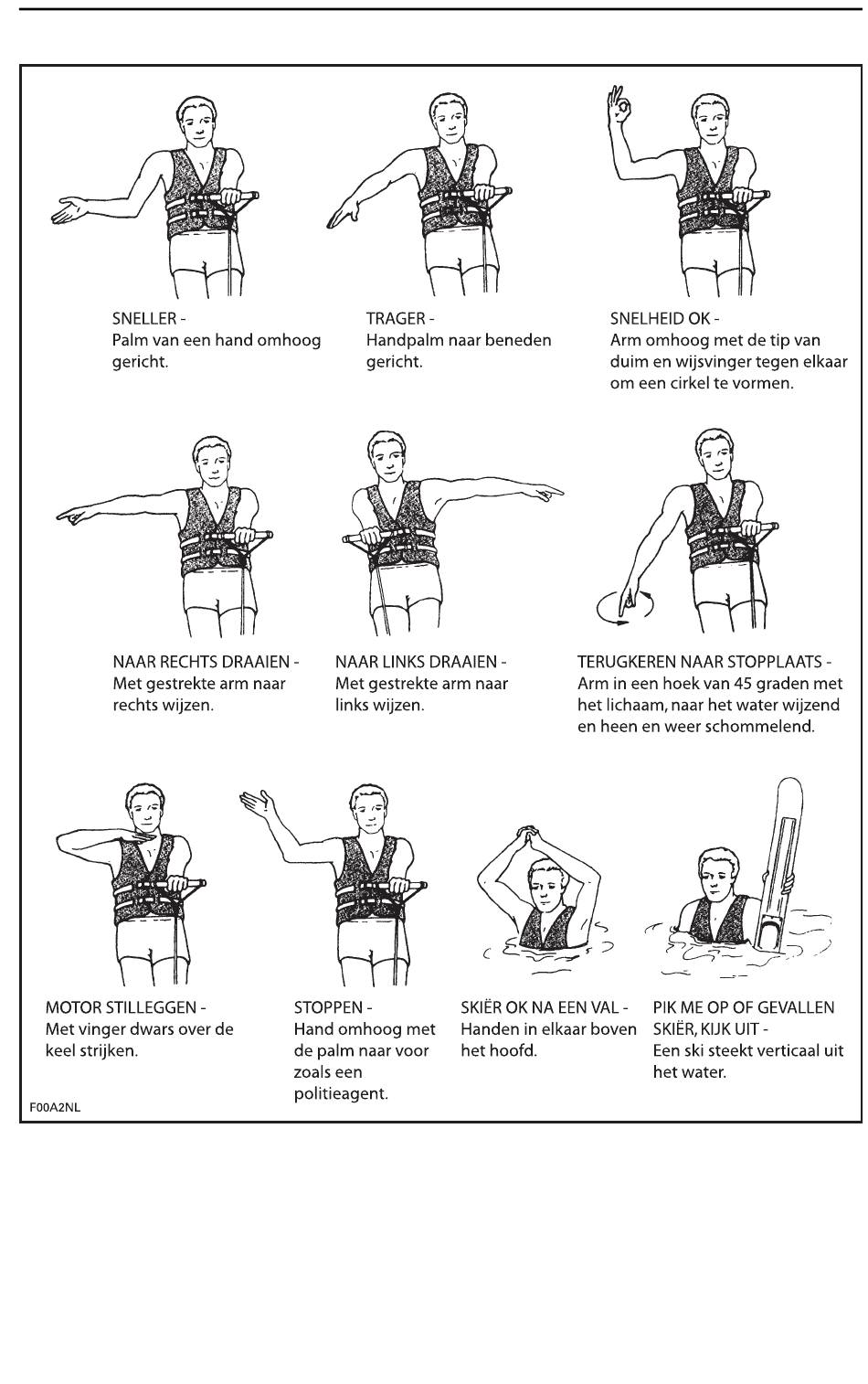 SNELLER -
Palm van een hand omhoog gericht.

TRAGER -
Handpalm naar beneden gericht.

SNELHEID OK -
Arm omhoog met de tip van duim en wijsvinger tegen elkaar om een cirkel te vormen.

NAAR RECHTS DRAAIEN -
Met gestrekte arm naar rechts wijzen.

NAAR LINKS DRAAIEN -
Met gestrekte arm naar links wijzen.

TERUGKEREN NAAR STOPPLAATS -
Arm in een hoek van 45 graden met het lichaam, naar het water wijzend en heen en weer schommelend.

MOTOR STILLEGGEN -
Met vinger dwars over de keel strijken.

STOPPEN -
Hand omhoog met de palm naar voor zoals een politieagent.

SKIËR OK NA EEN VAL -
Handen in elkaar boven het hoofd.

PIK ME OP OF GEVALLEN SKIËR, KIJK UIT -
Een ski steekt verticaal uit het water.

F00A2NL