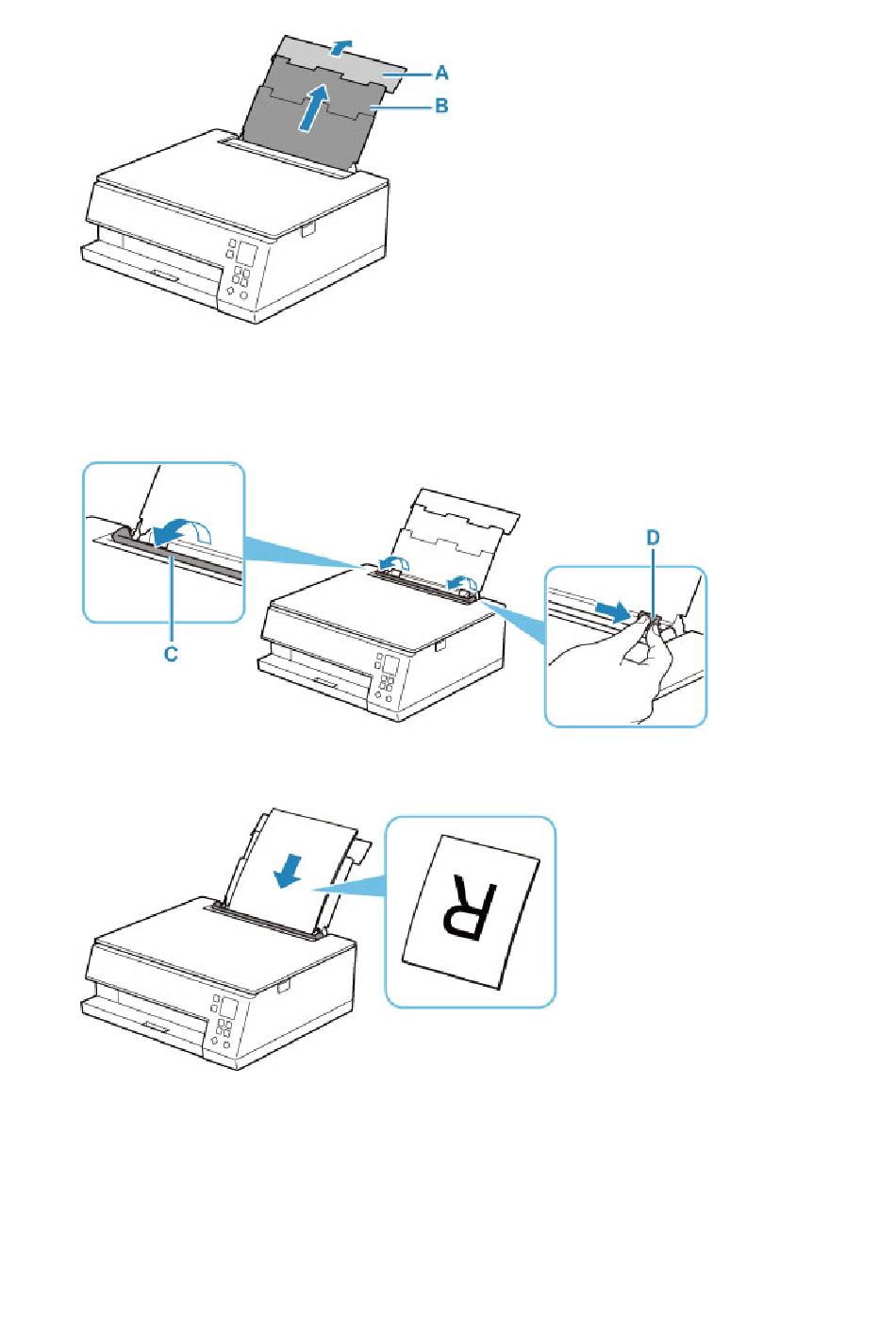 A
B

C
D

R