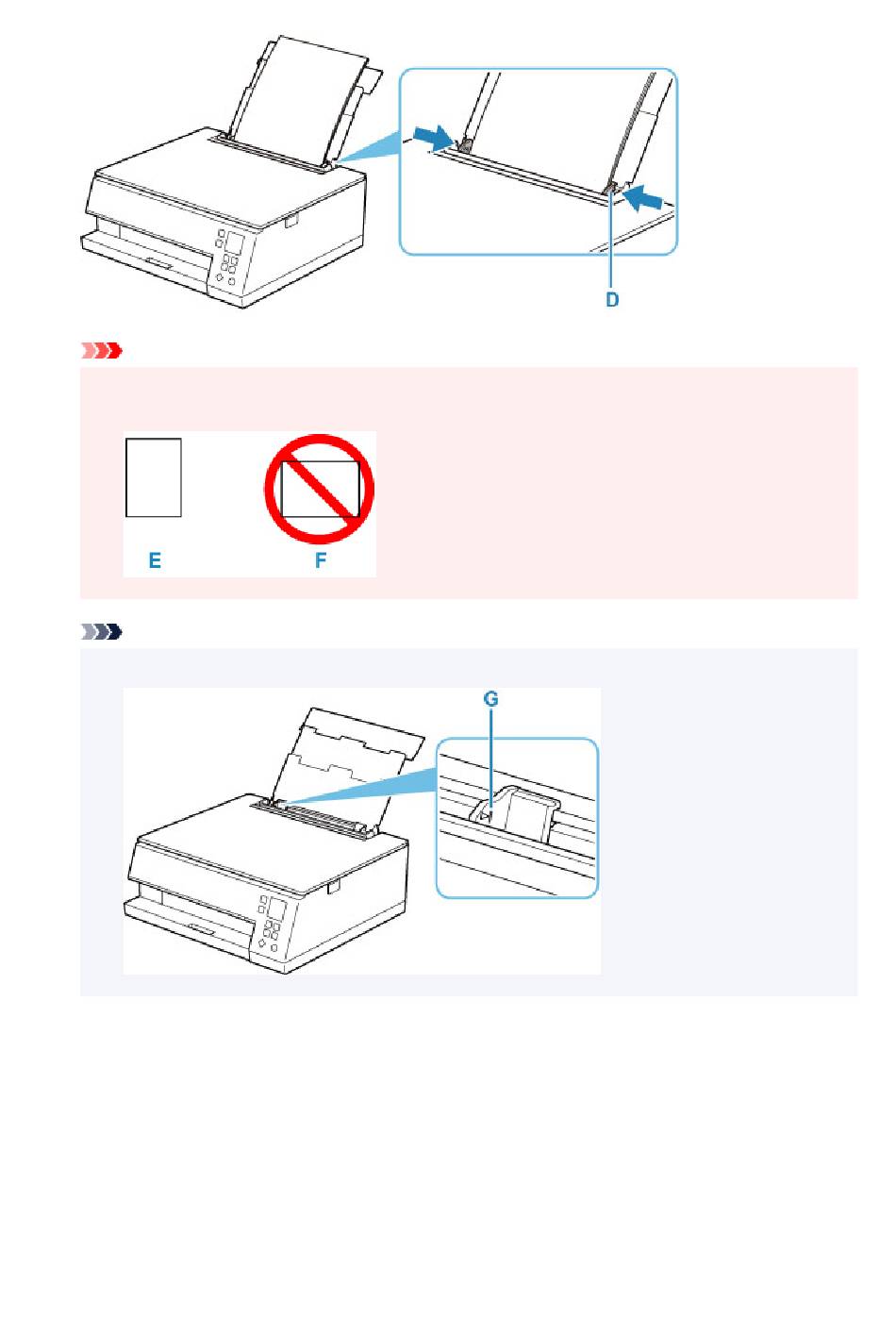 D

E

F

G