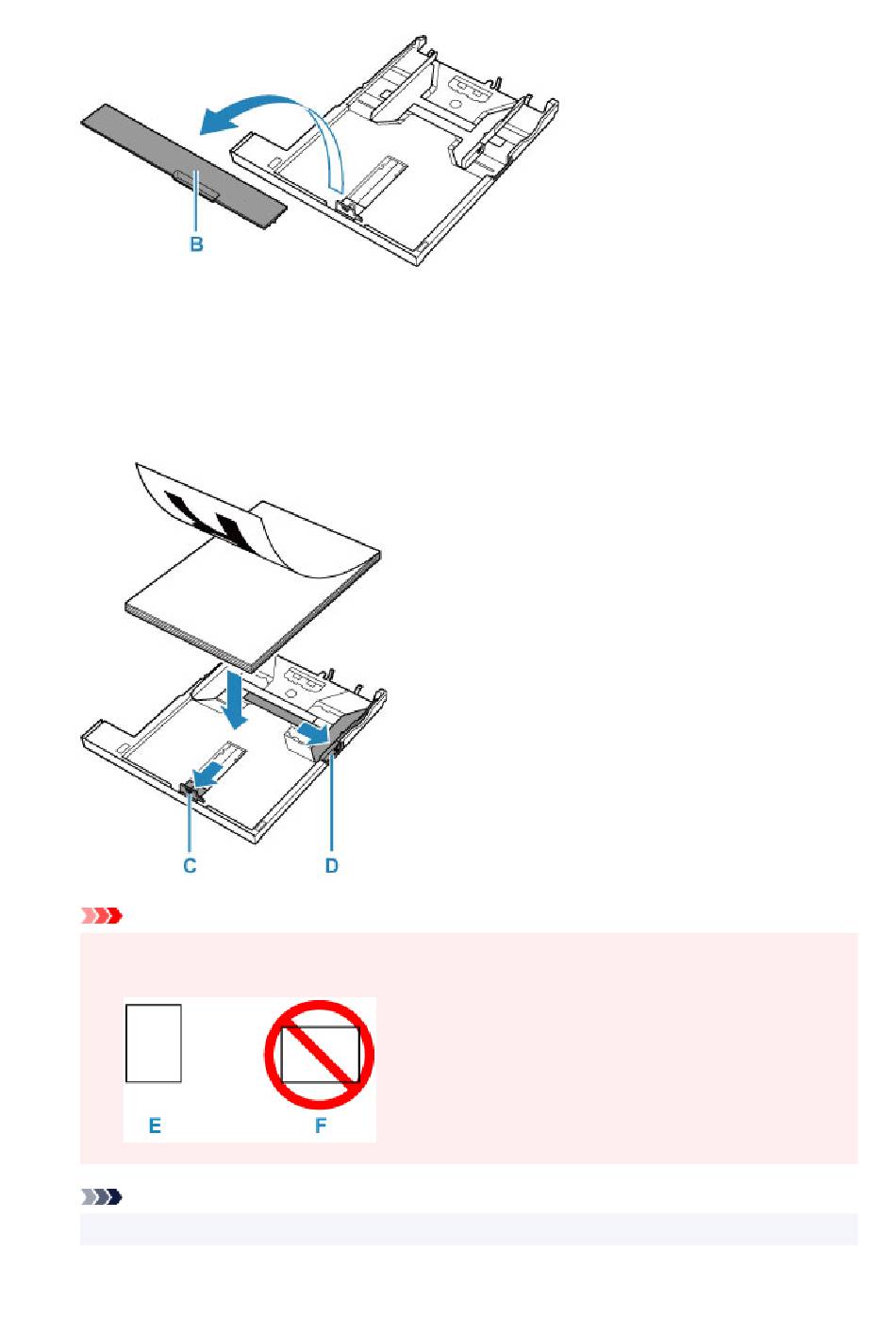 B

C

D

E

F