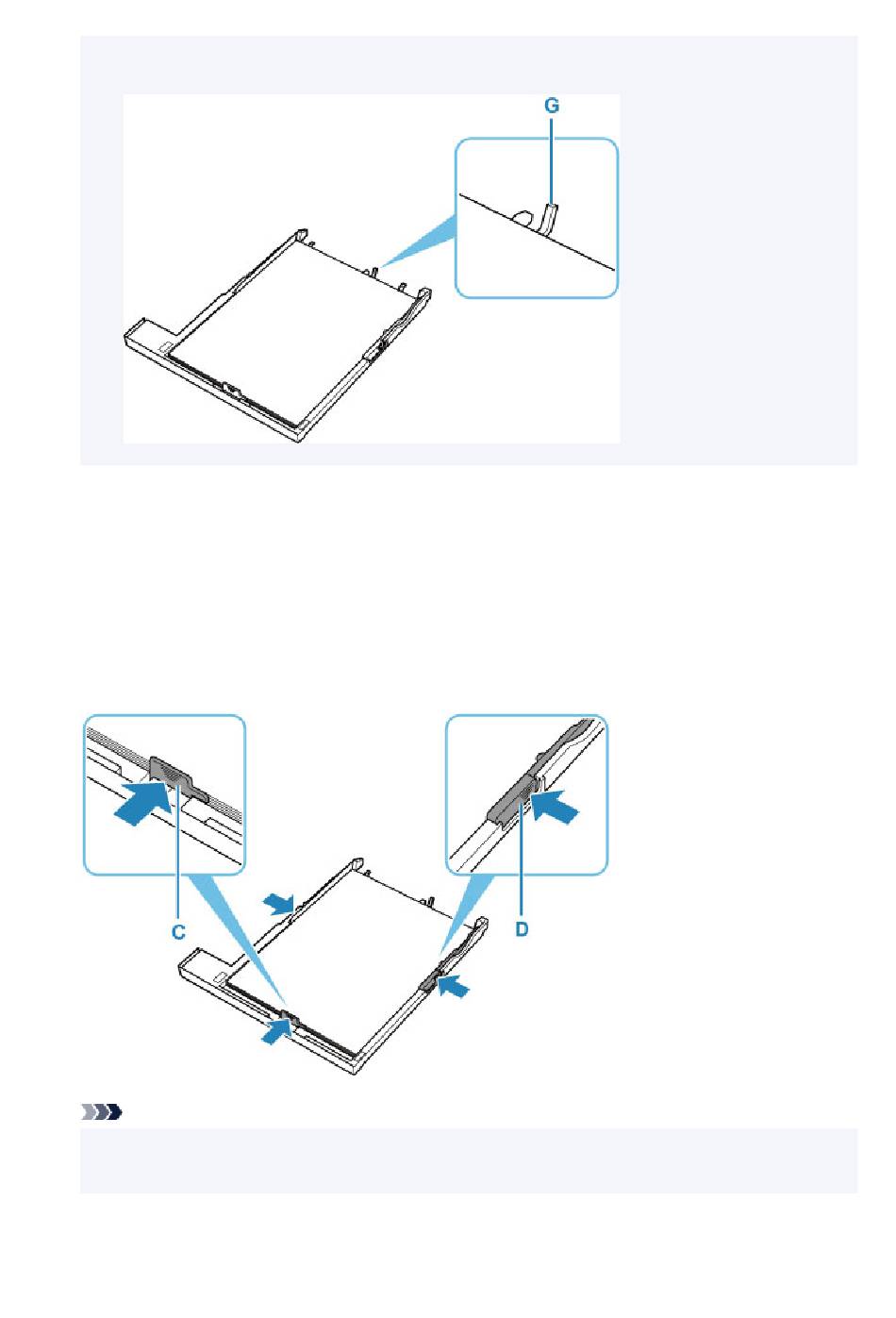 G

C

D