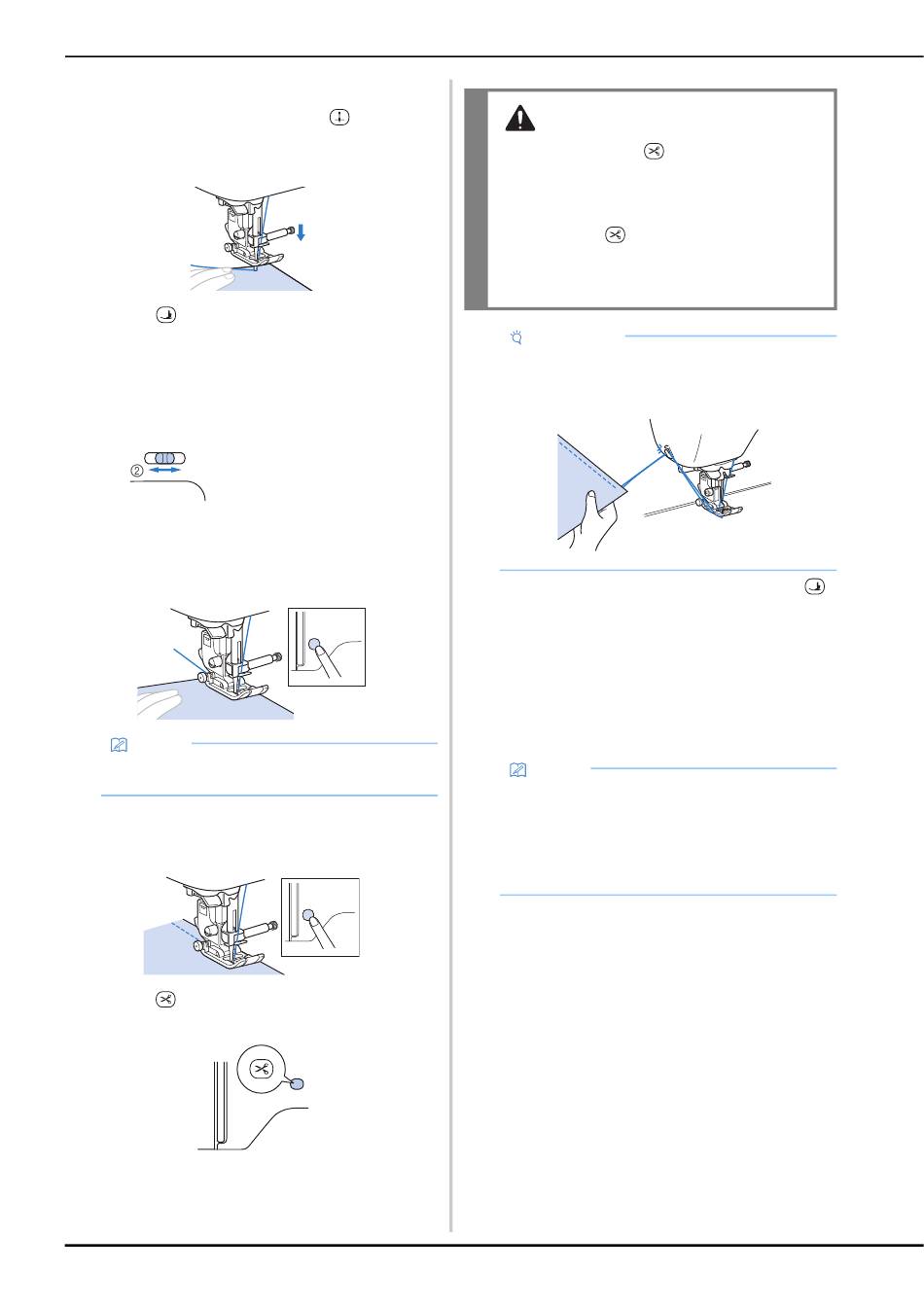 ②