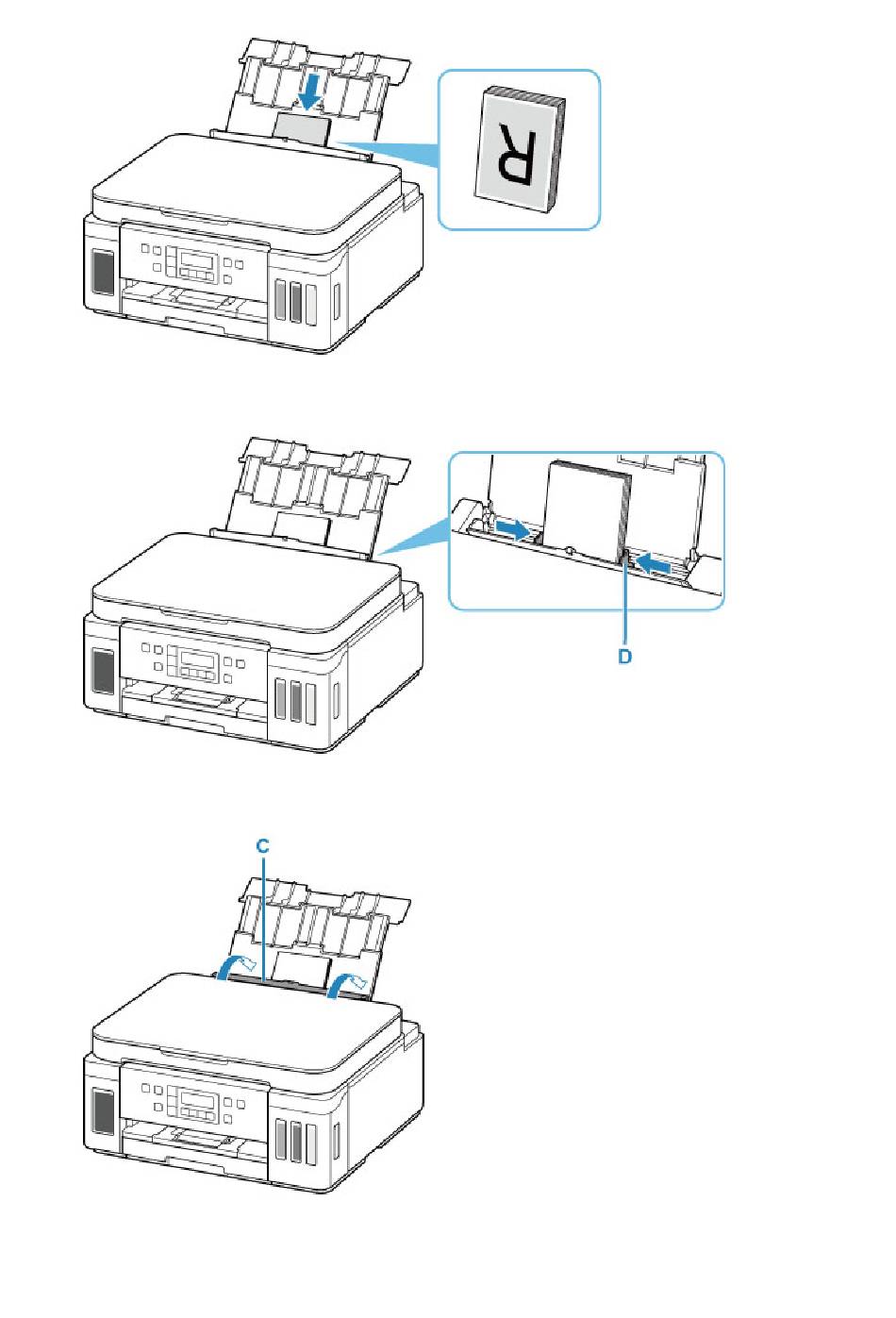 R

D

C