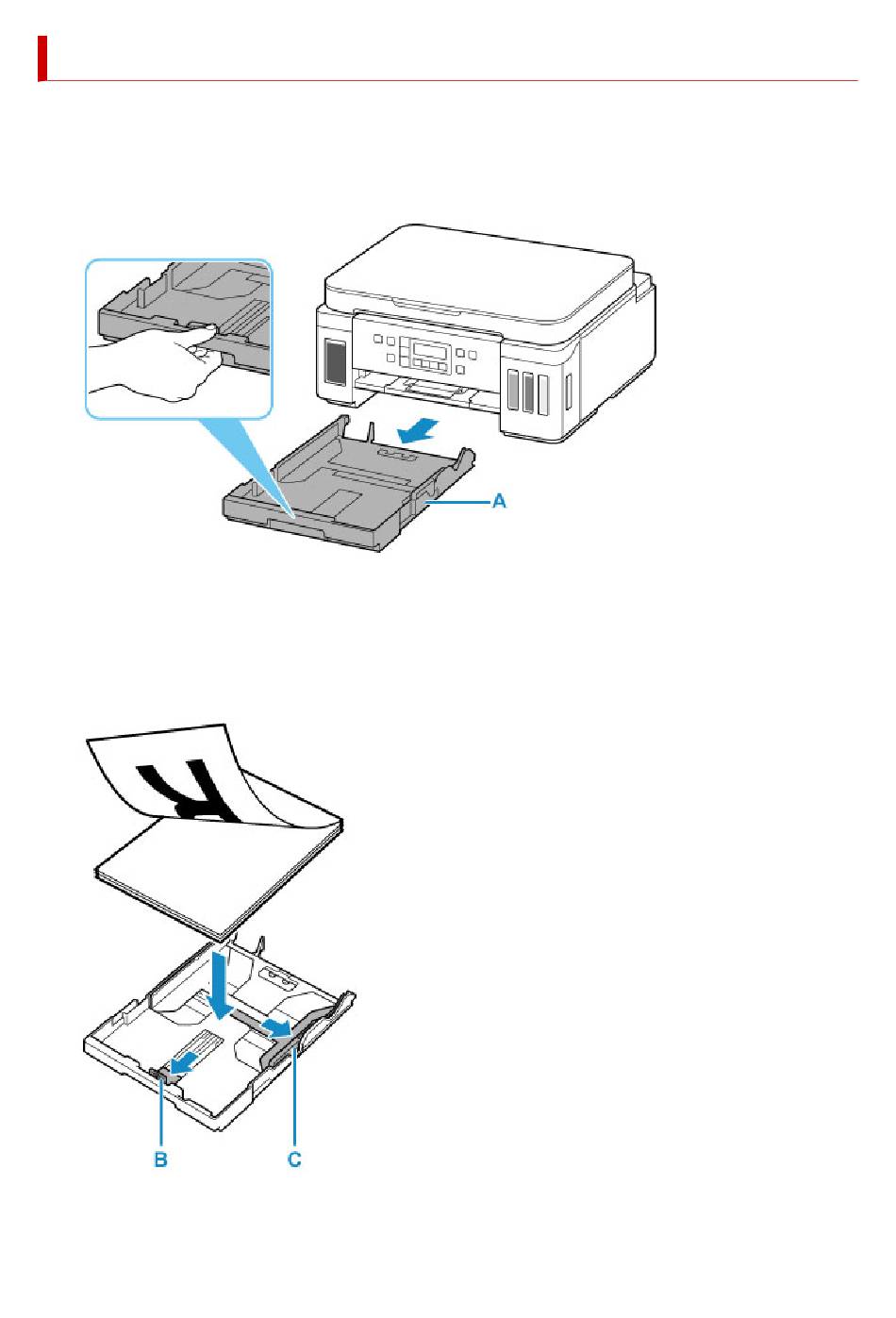 A

B

C