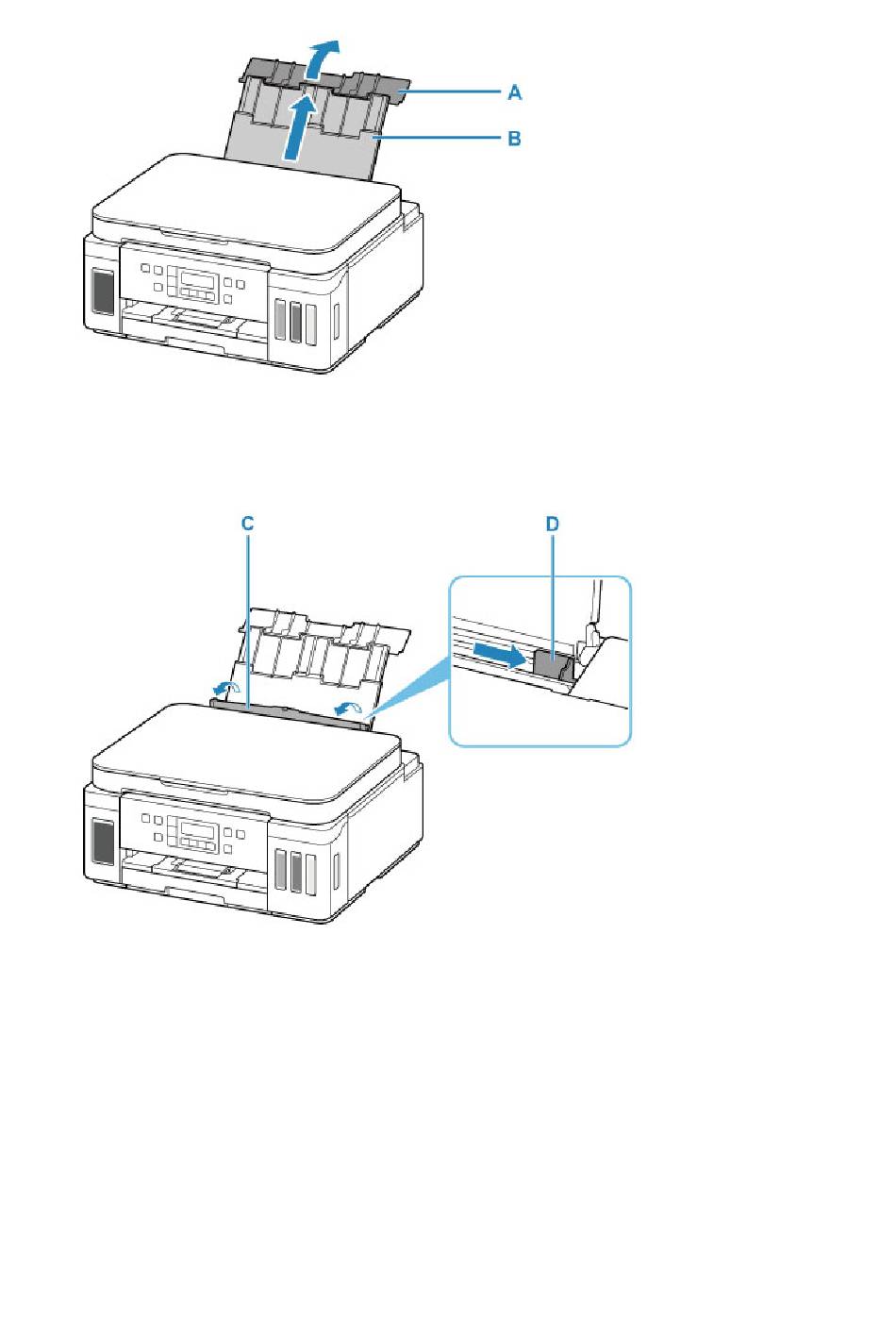 A
B
C
D