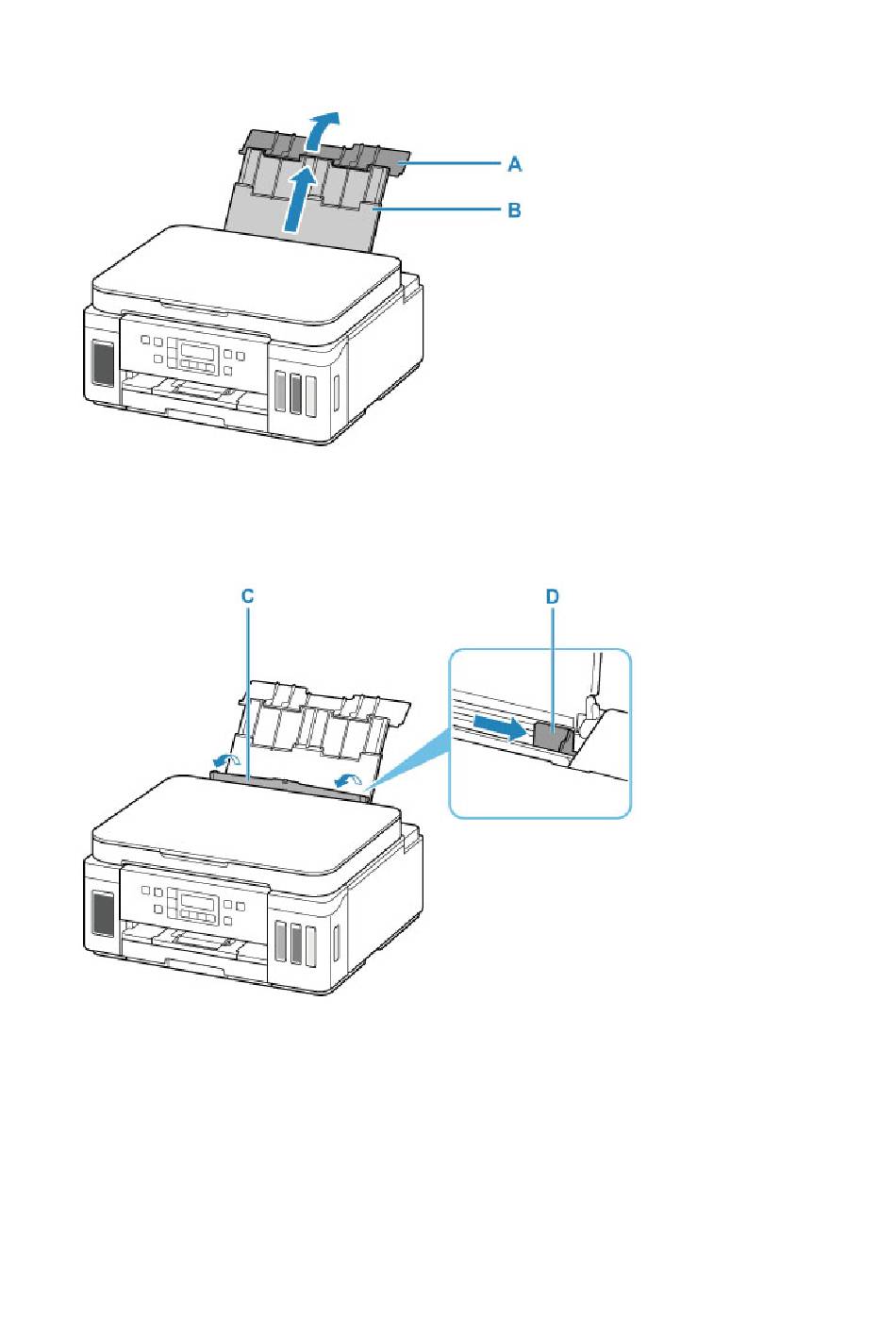 A
B
C
D