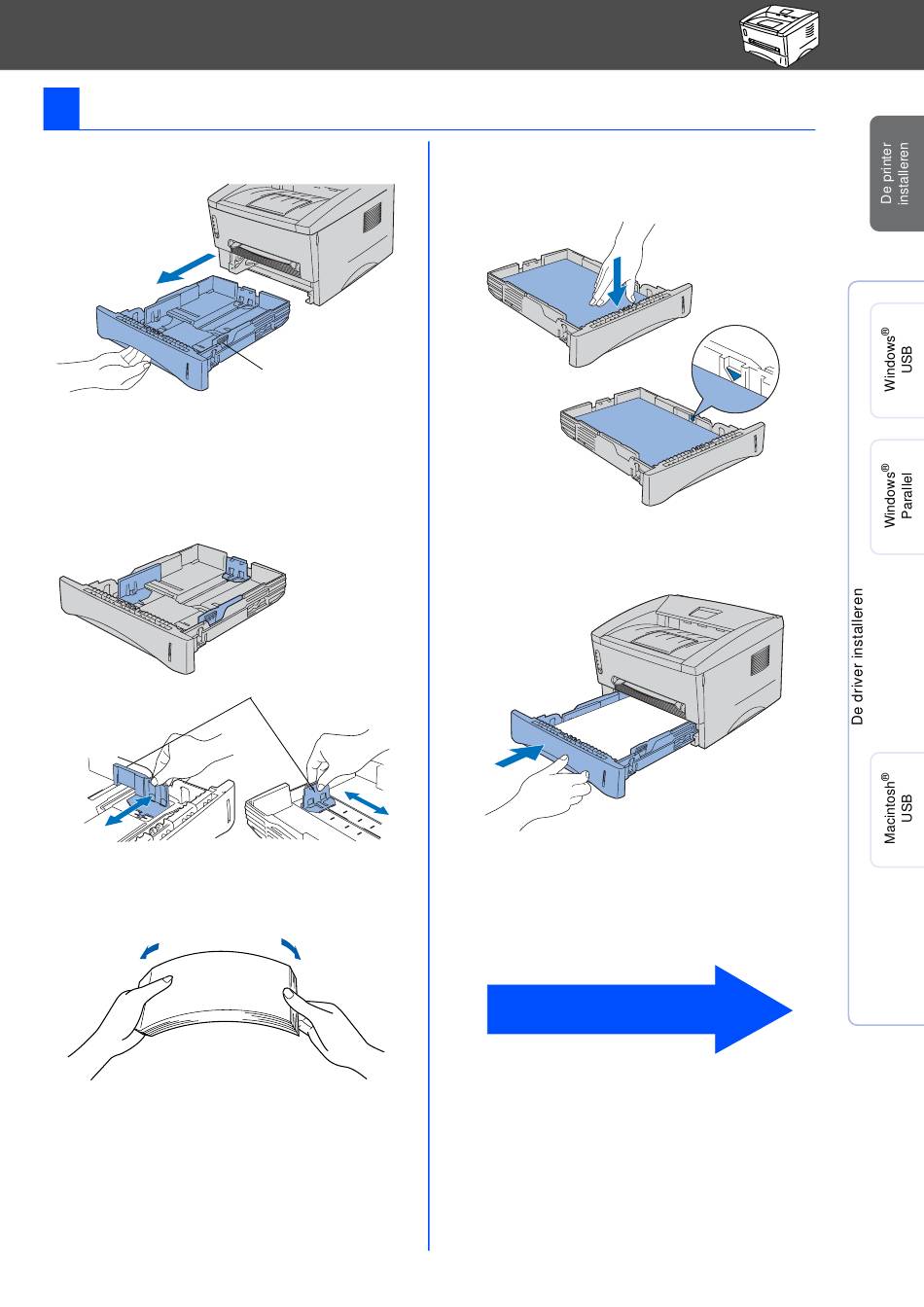 De printer installeren

Windows® USB

Windows® Parallel

De driver installeren

Macintosh® USB