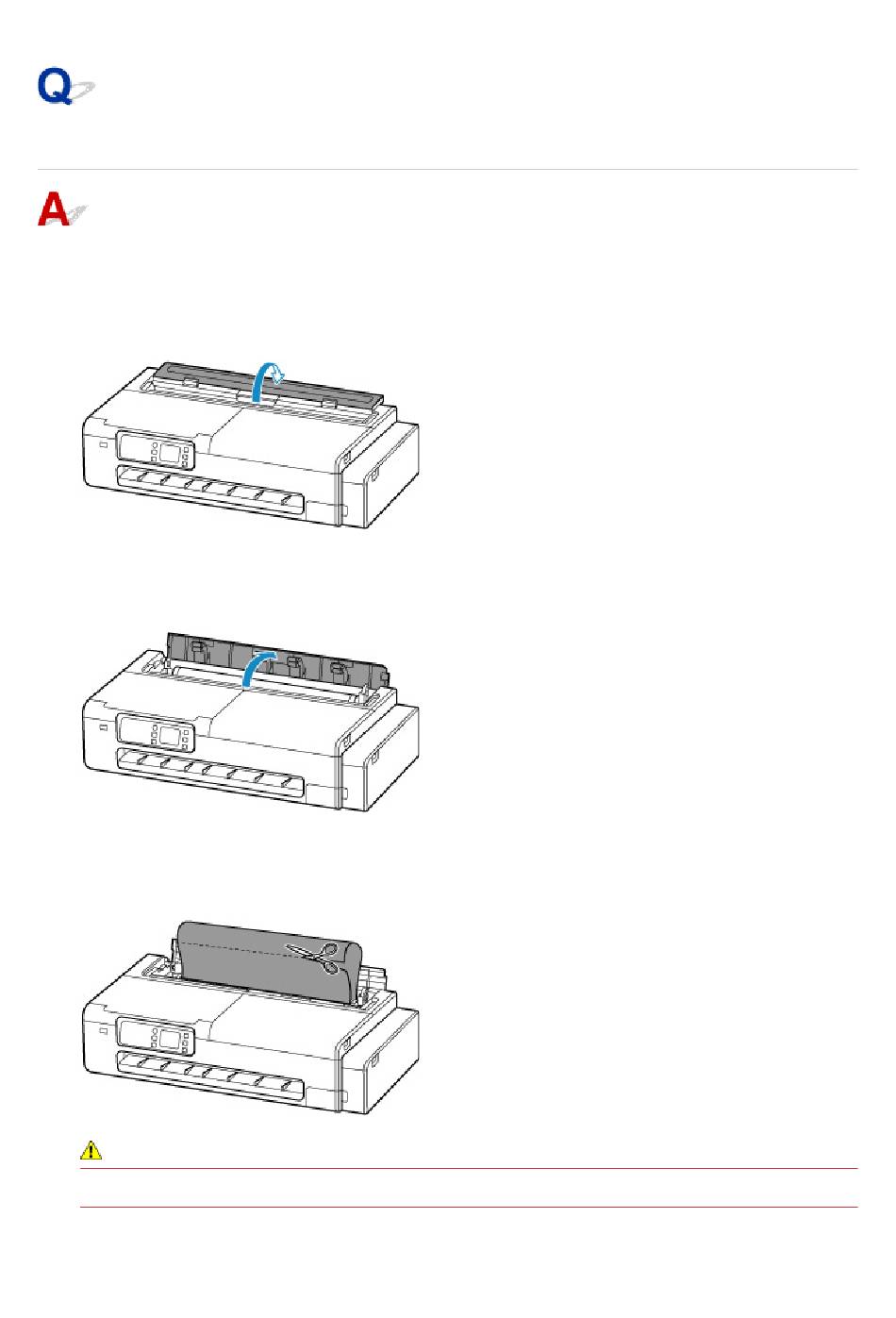 Q

A