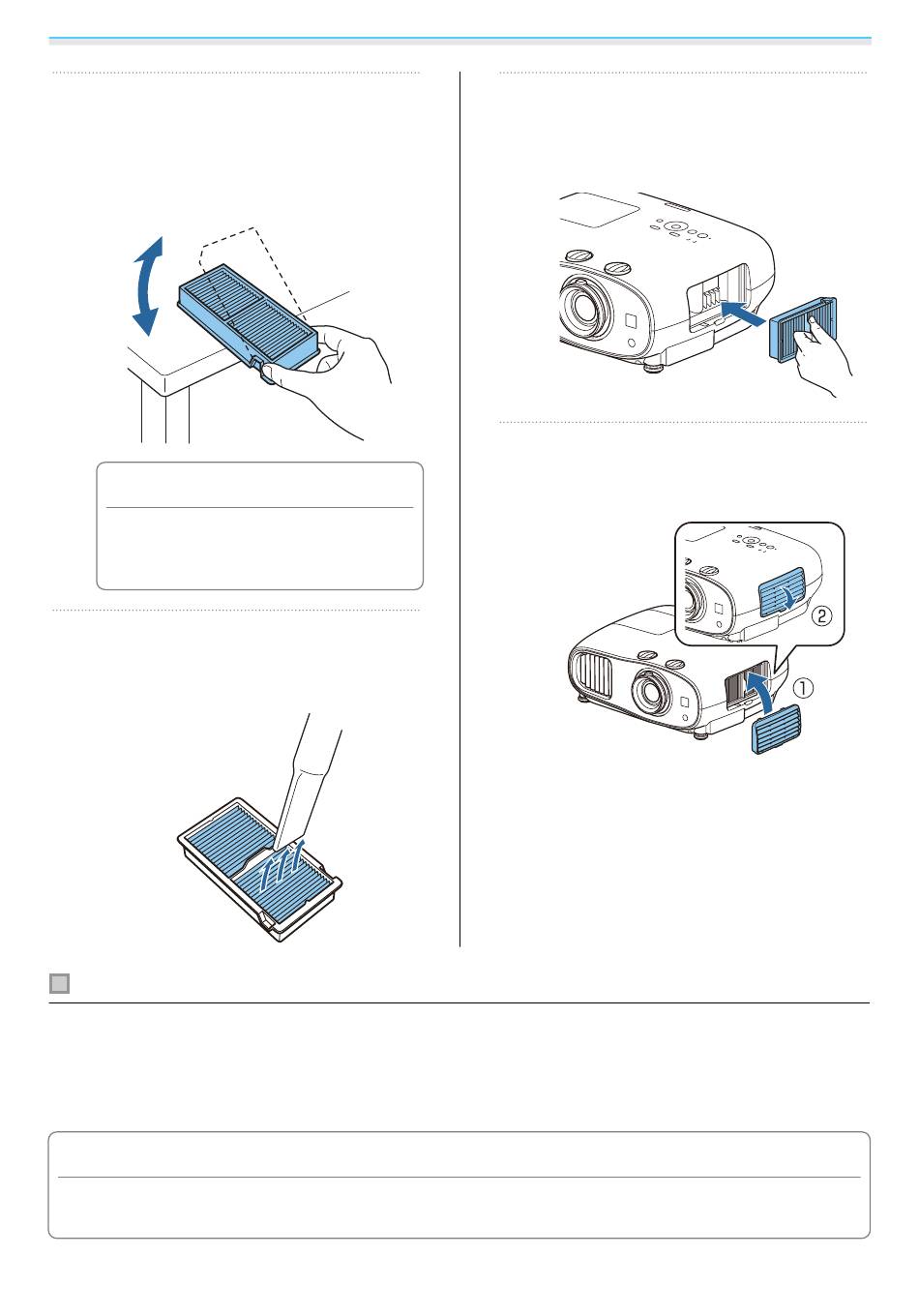 ②

①