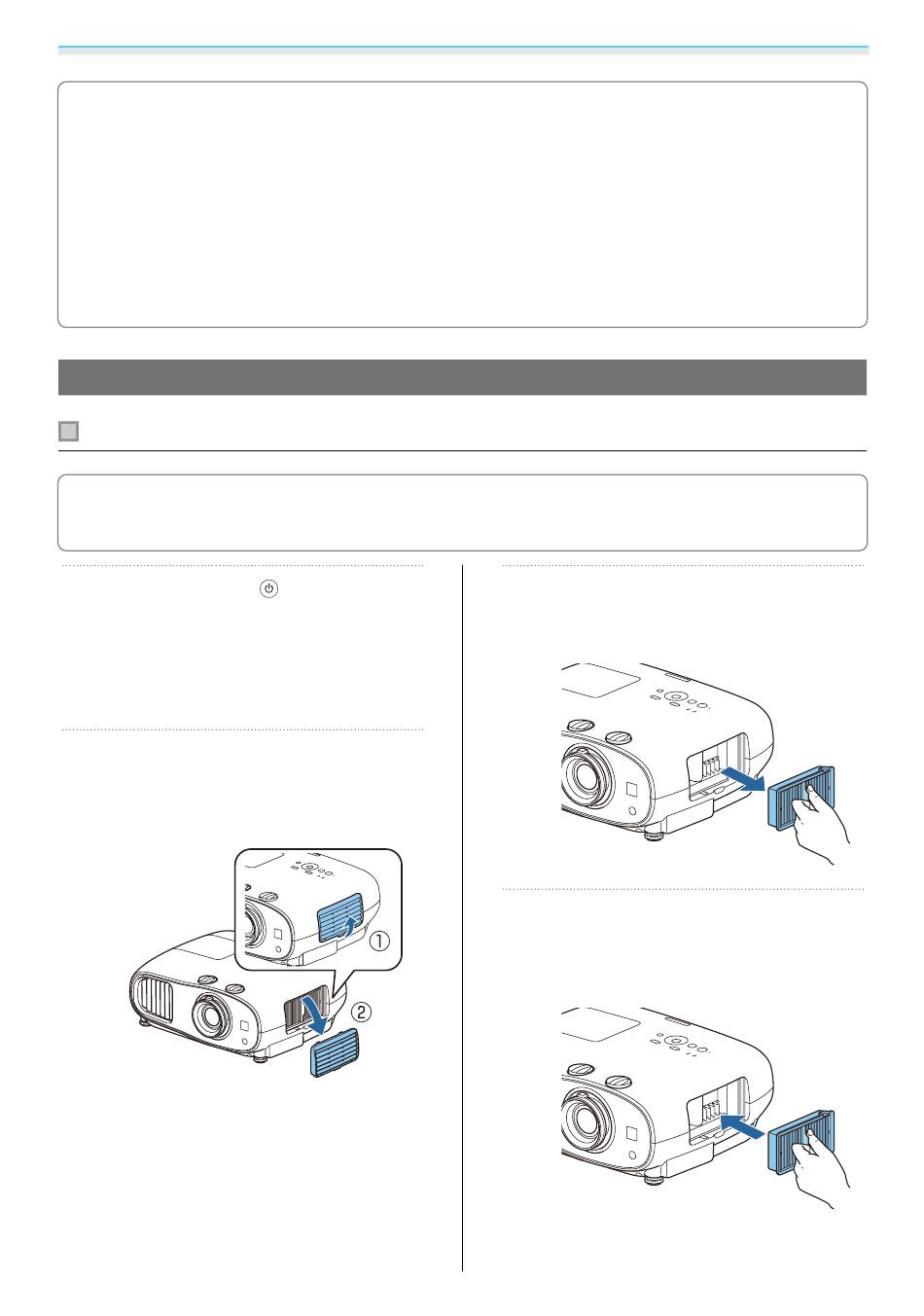 ①

②