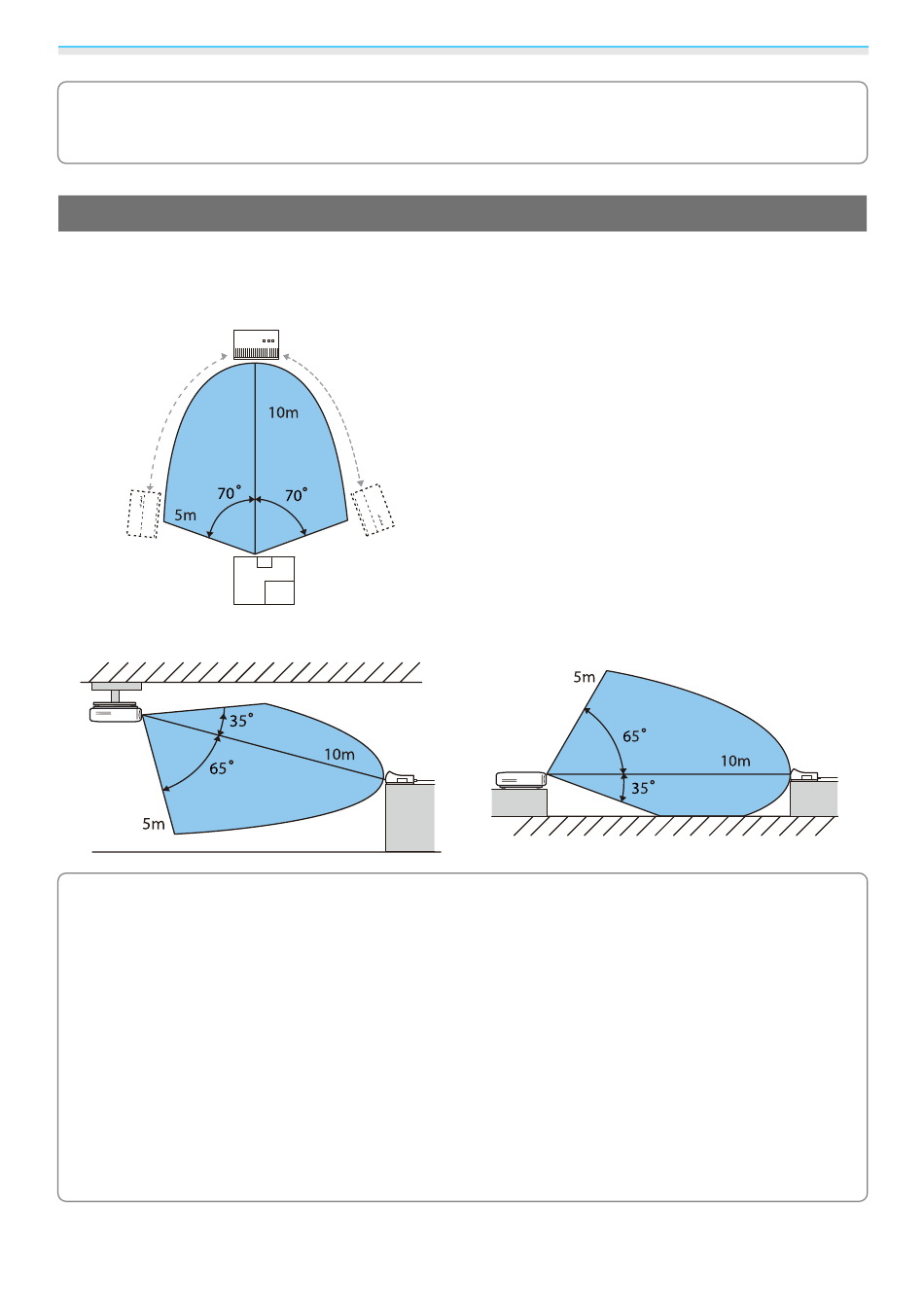 10m

70°

70°

5m

35°

65°

10m

5m

5m

65°

10m

35°