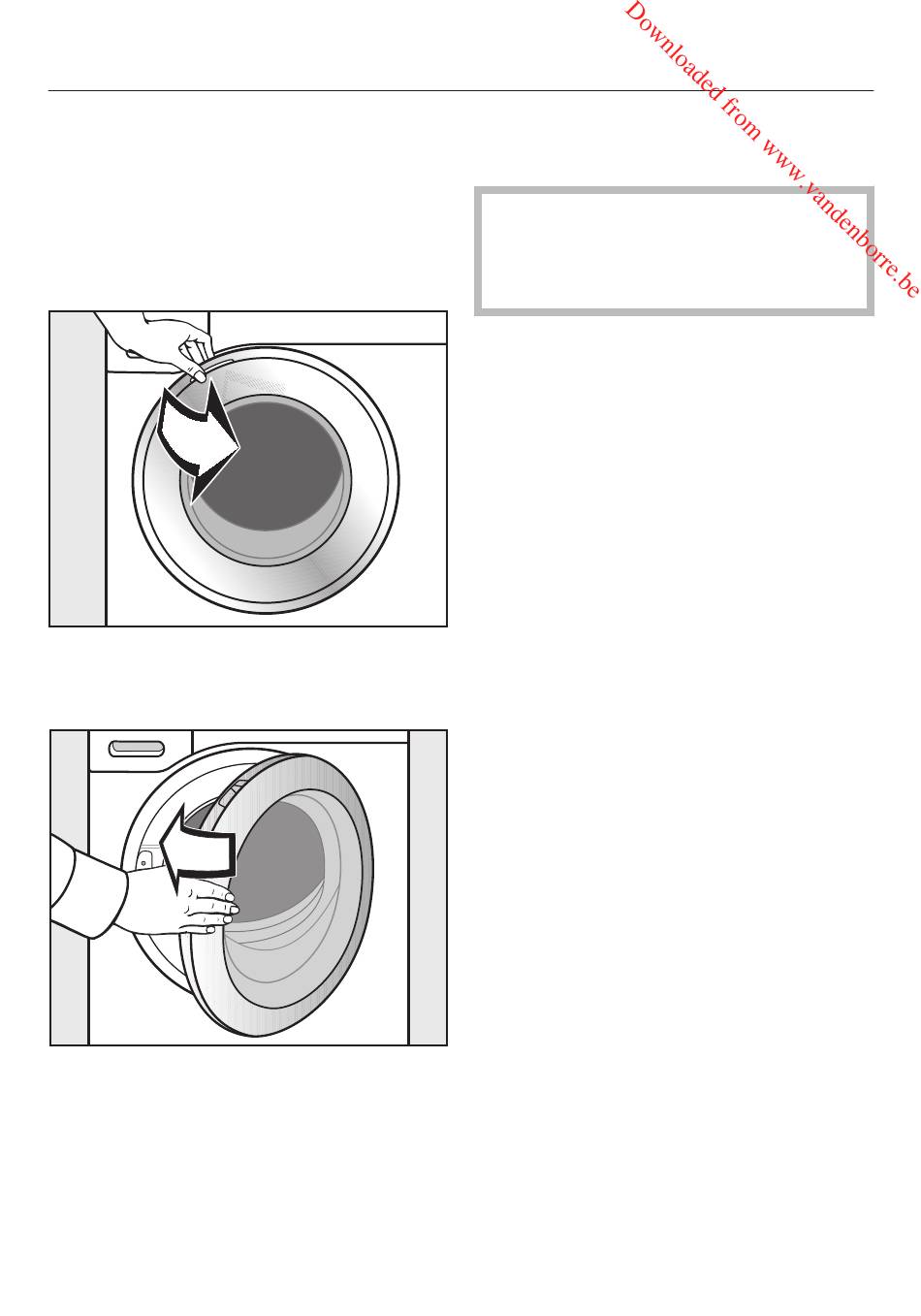 Downloaded from www.vandenborre.be