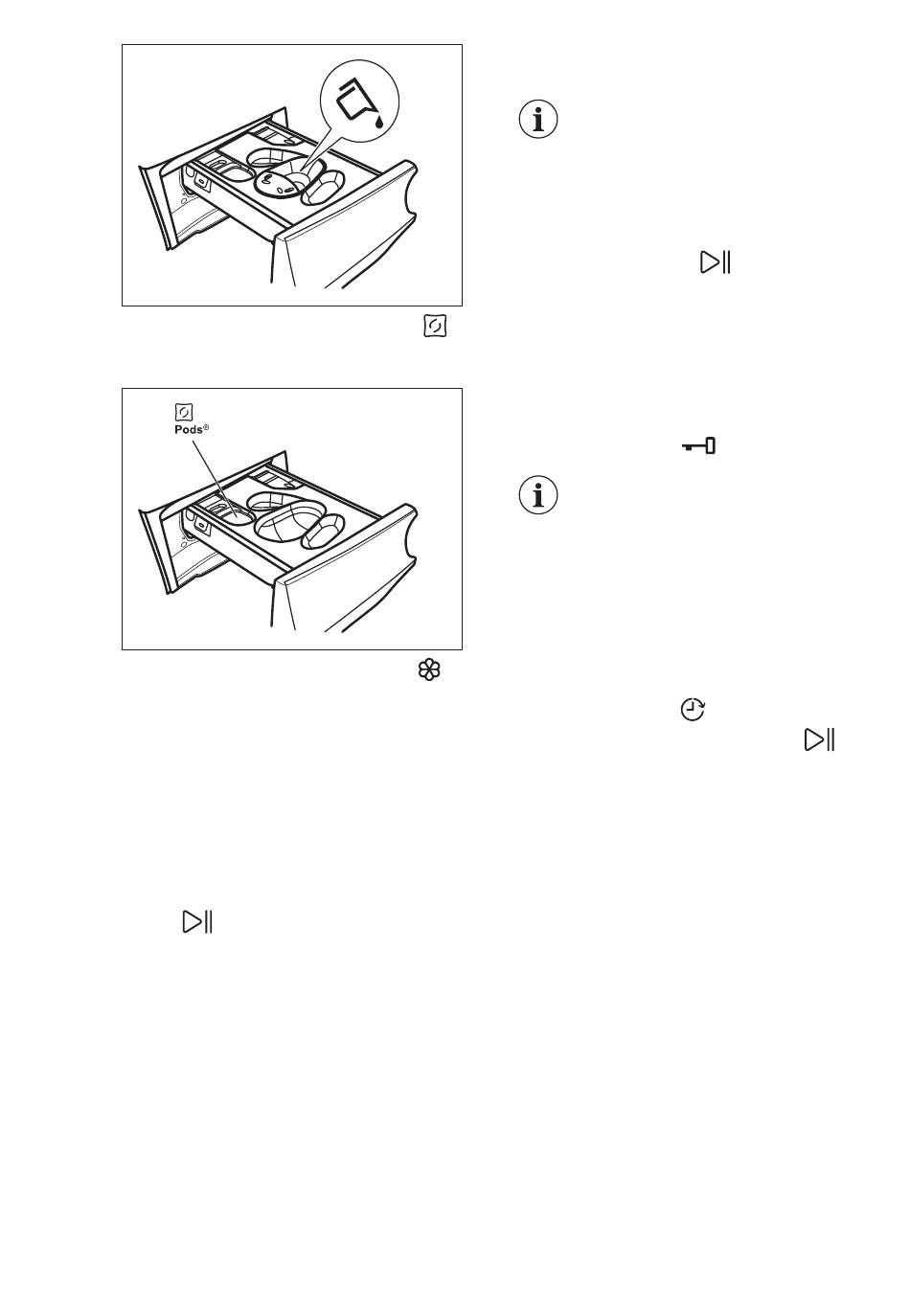 Pods®