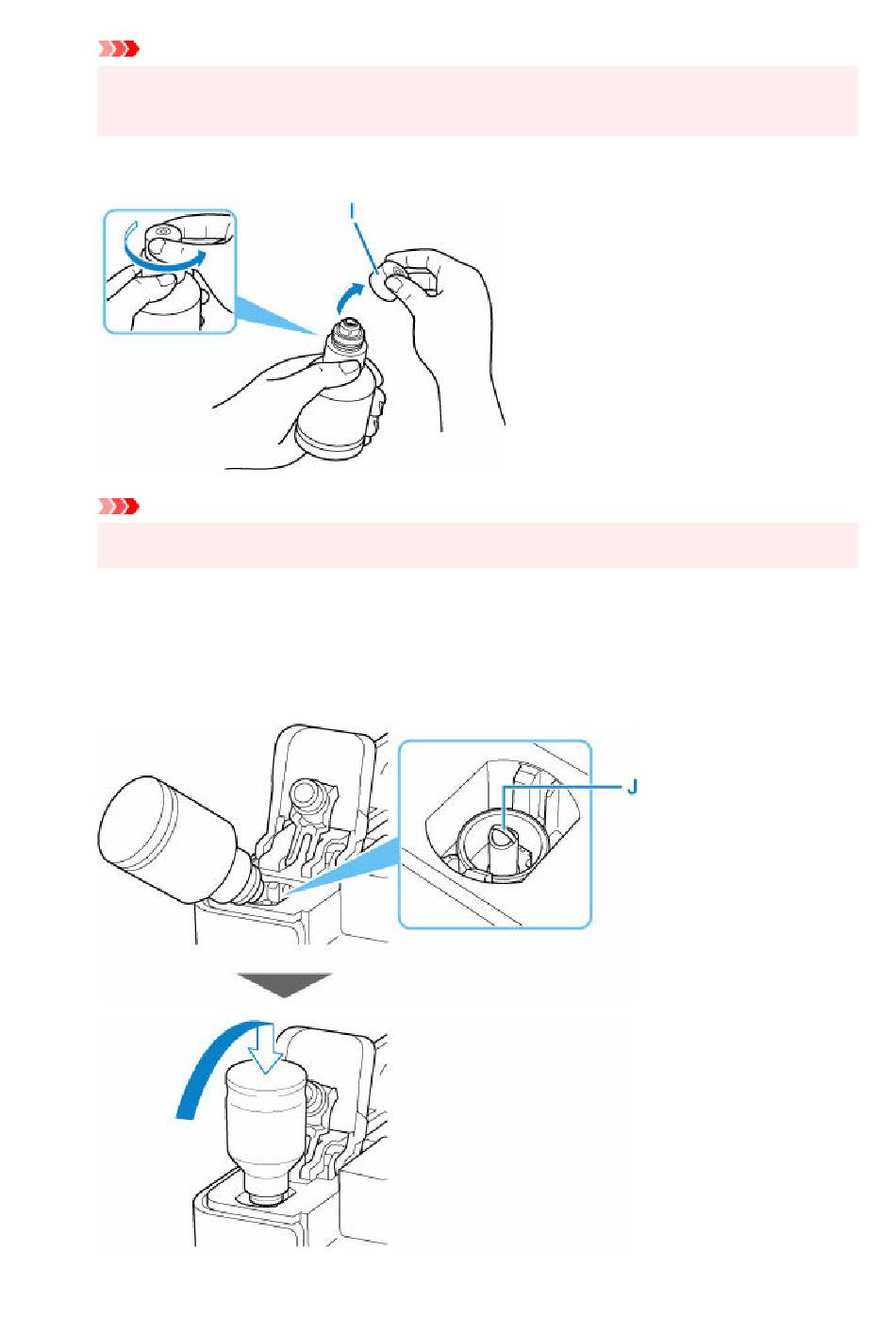 I

J