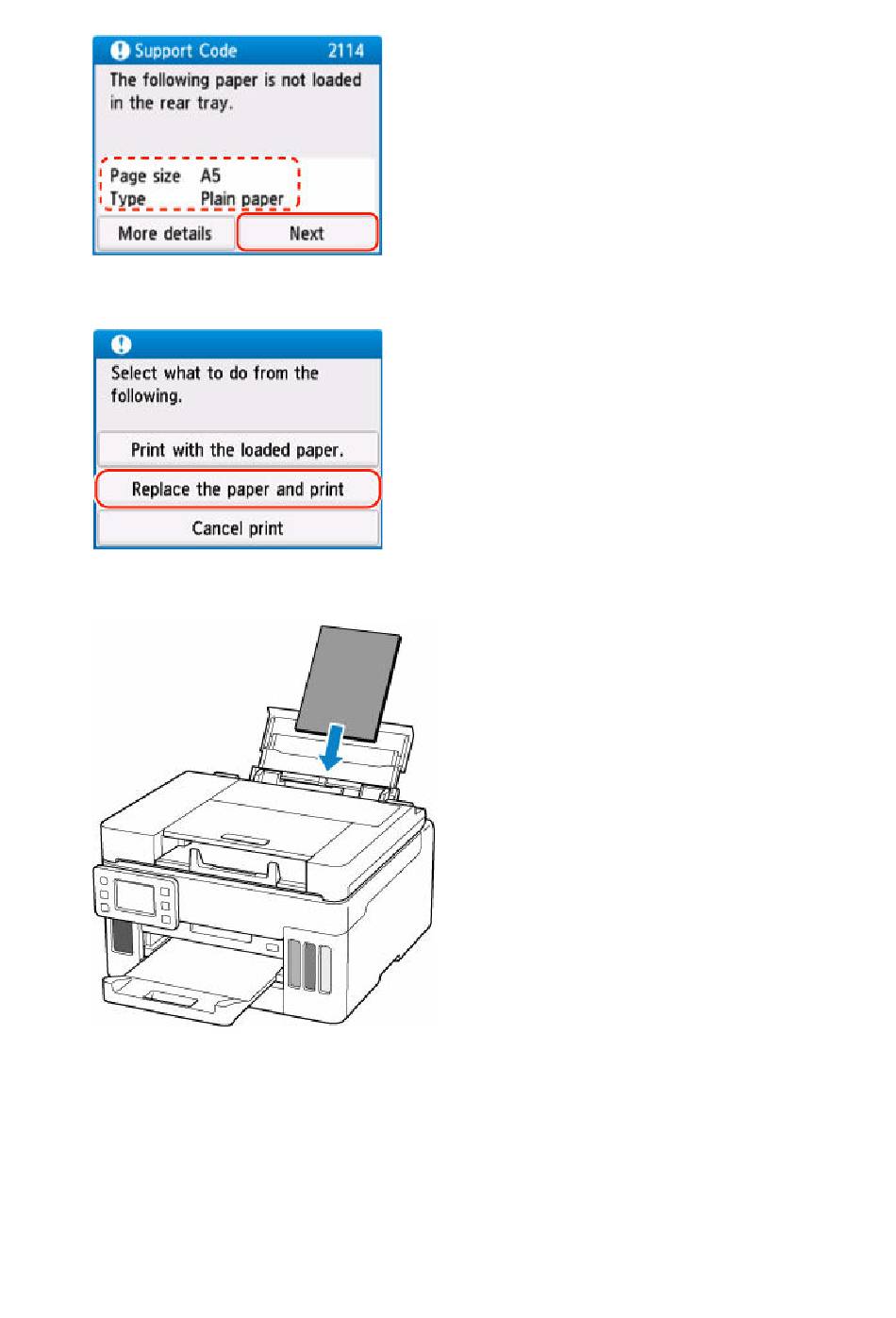 Support Code 2114

The following paper is not loaded in the rear tray.

Page size A5
Type Plain paper

More details

Next

Select what to do from the following.

Print with the loaded paper.

Replace the paper and print

Cancel print