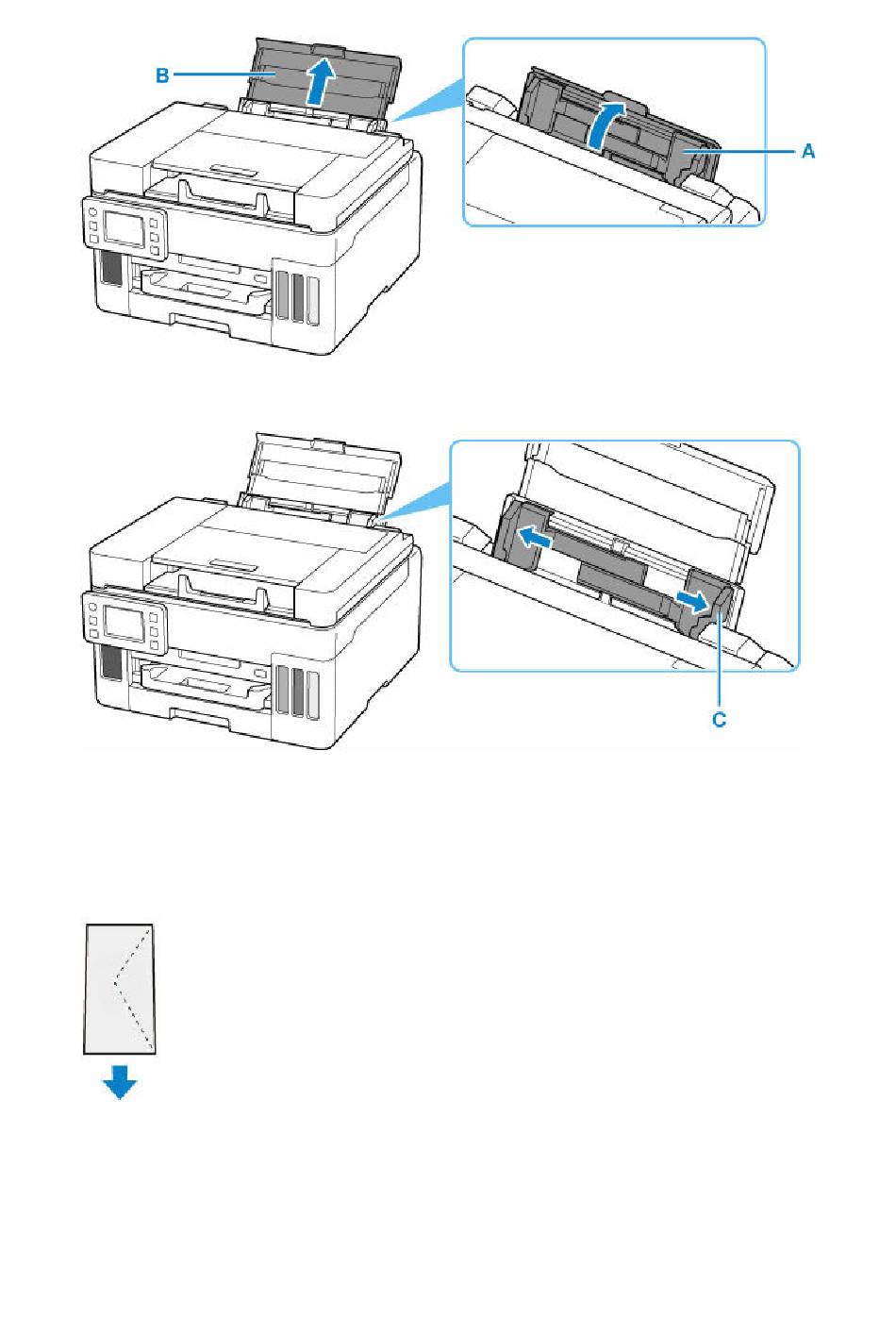 B

A

C