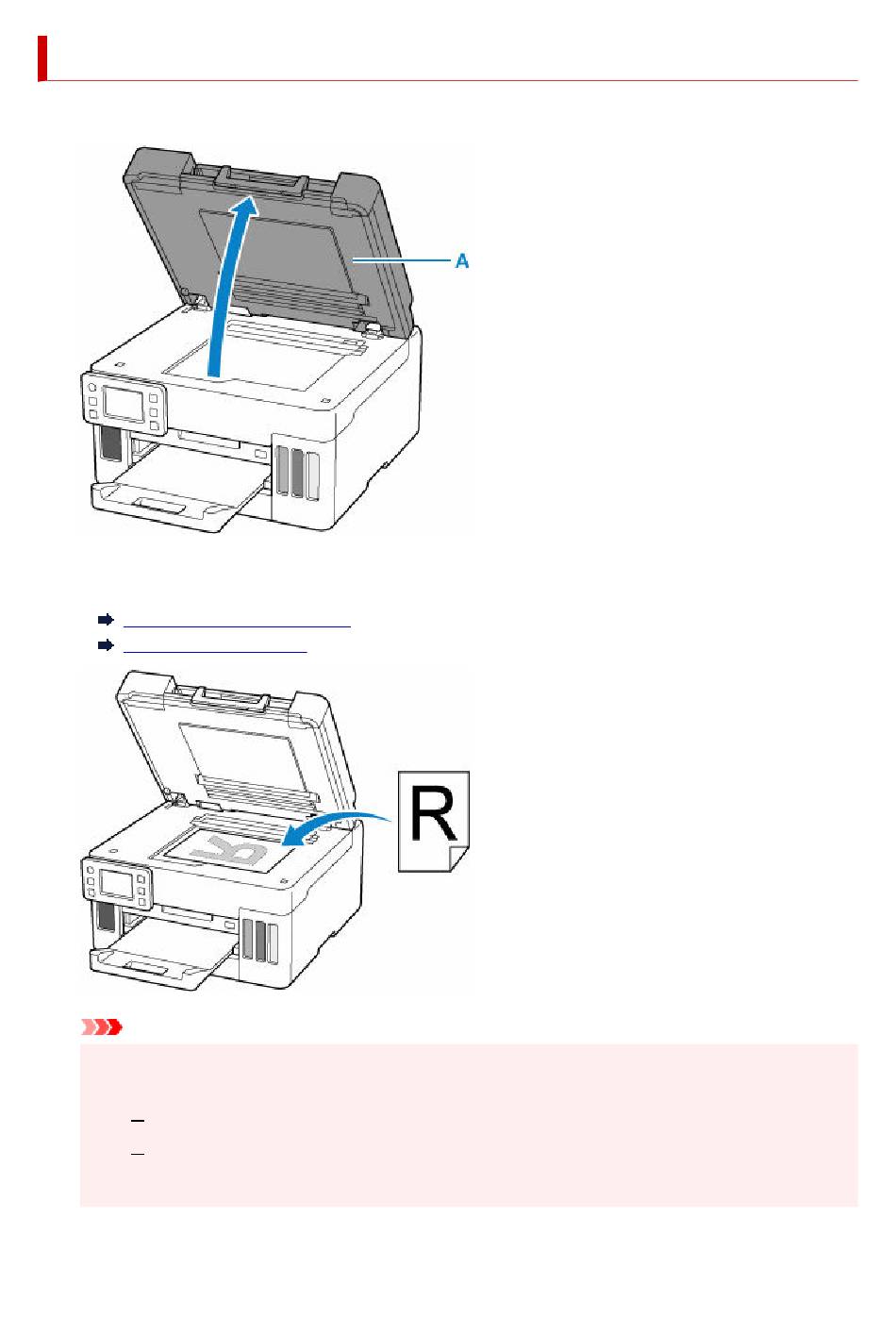 A

R