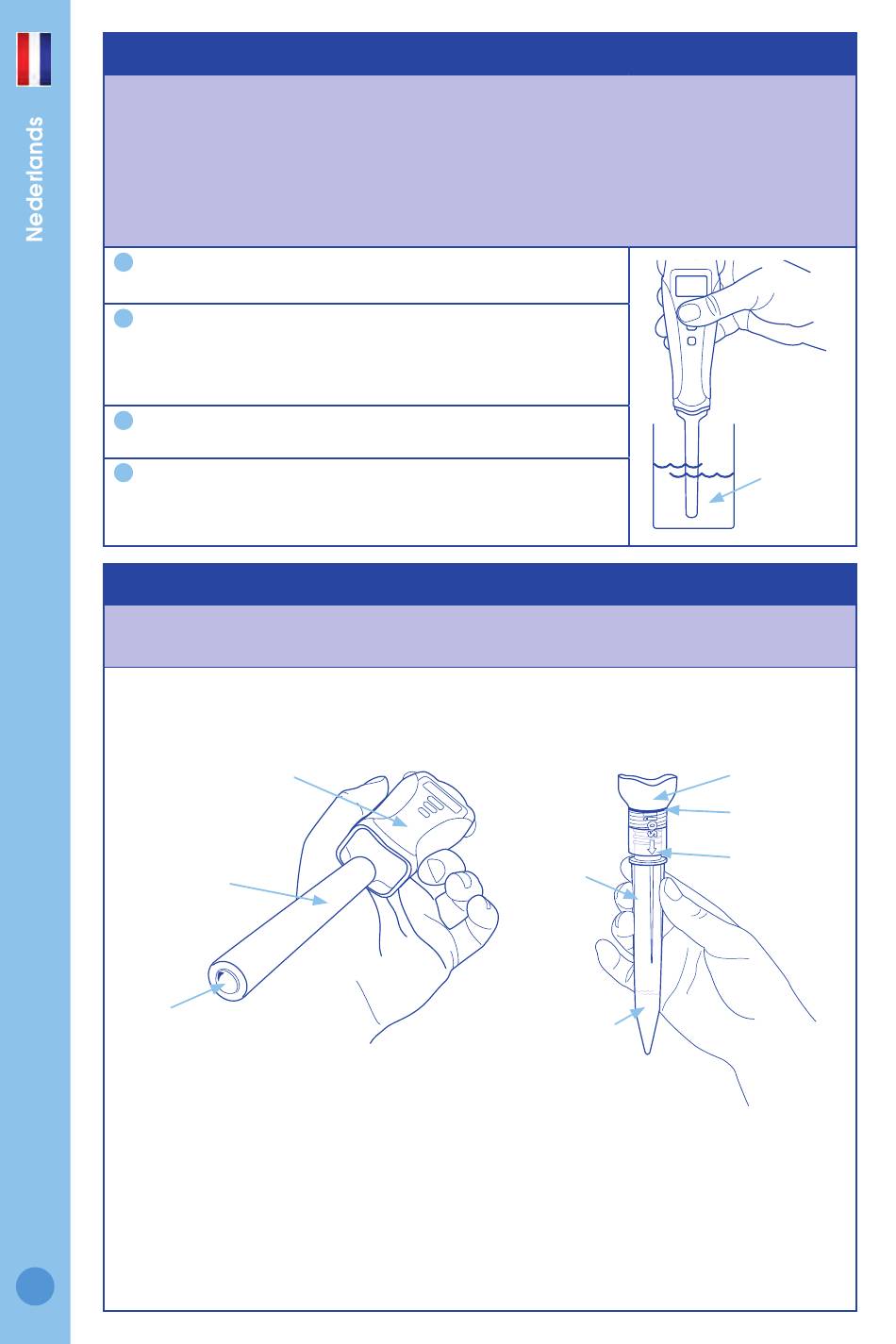 Nederlands