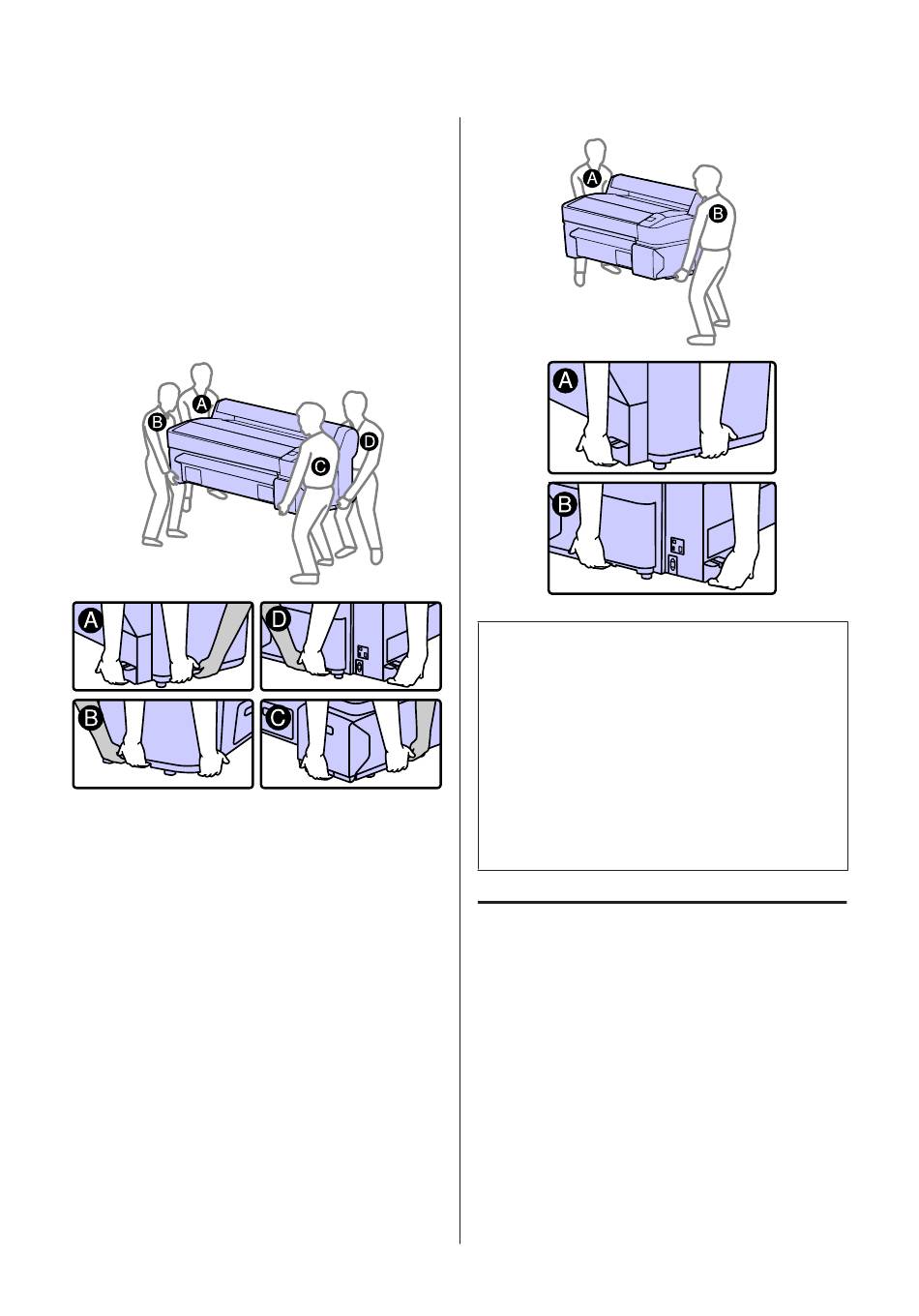 A
B
C
D

A
D
B
C

A
B

A
B