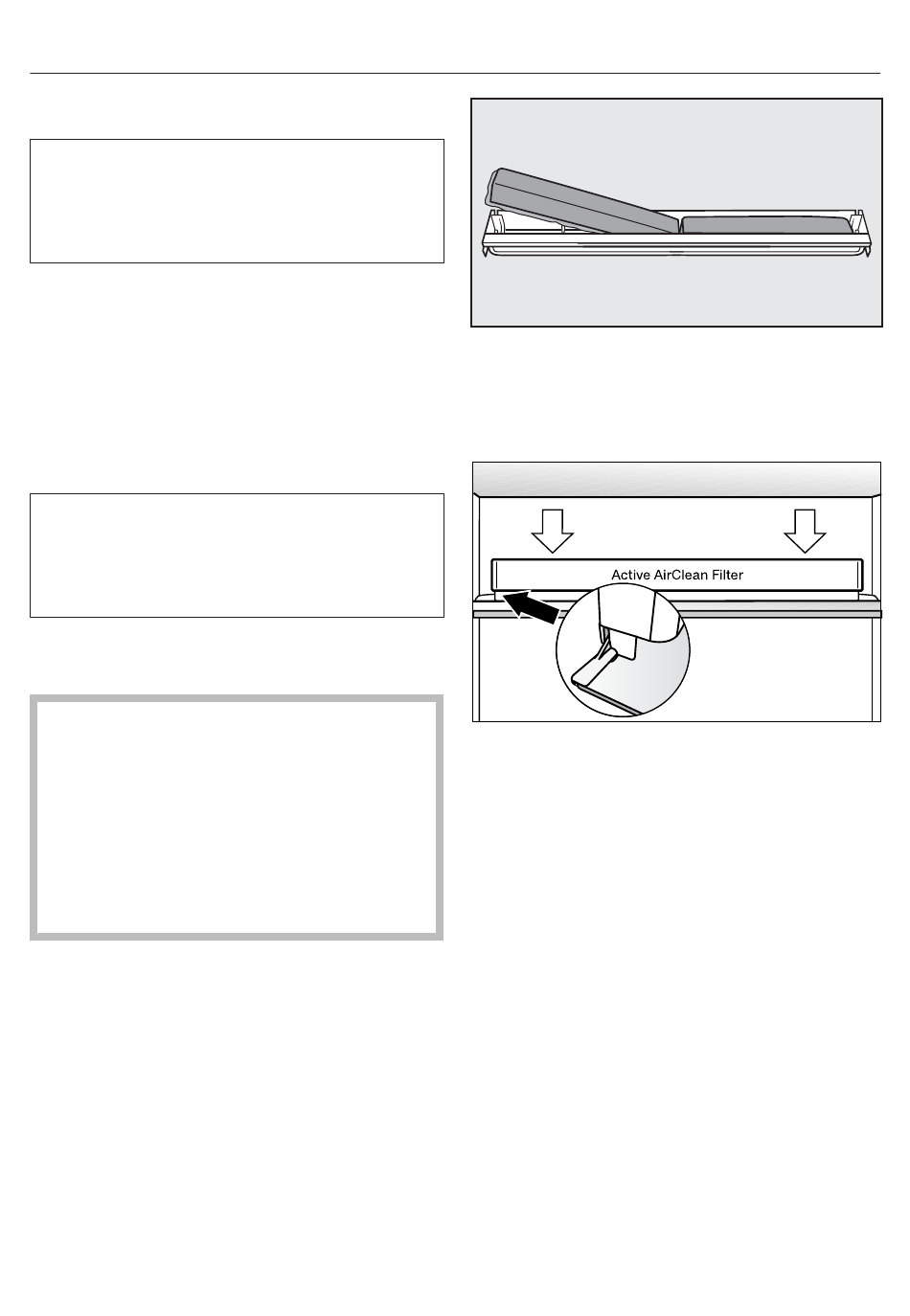 Active AirClean Filter