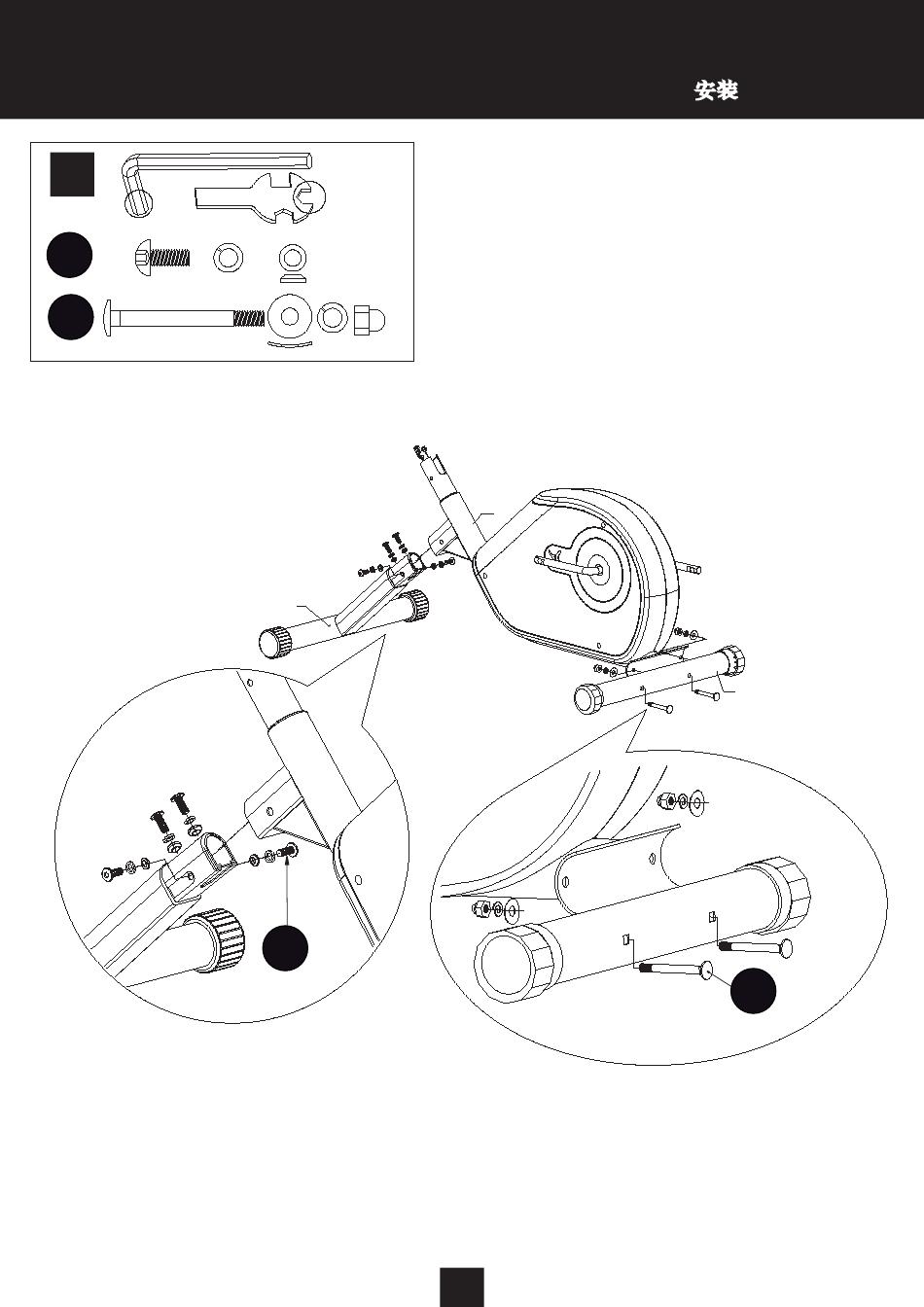 安装