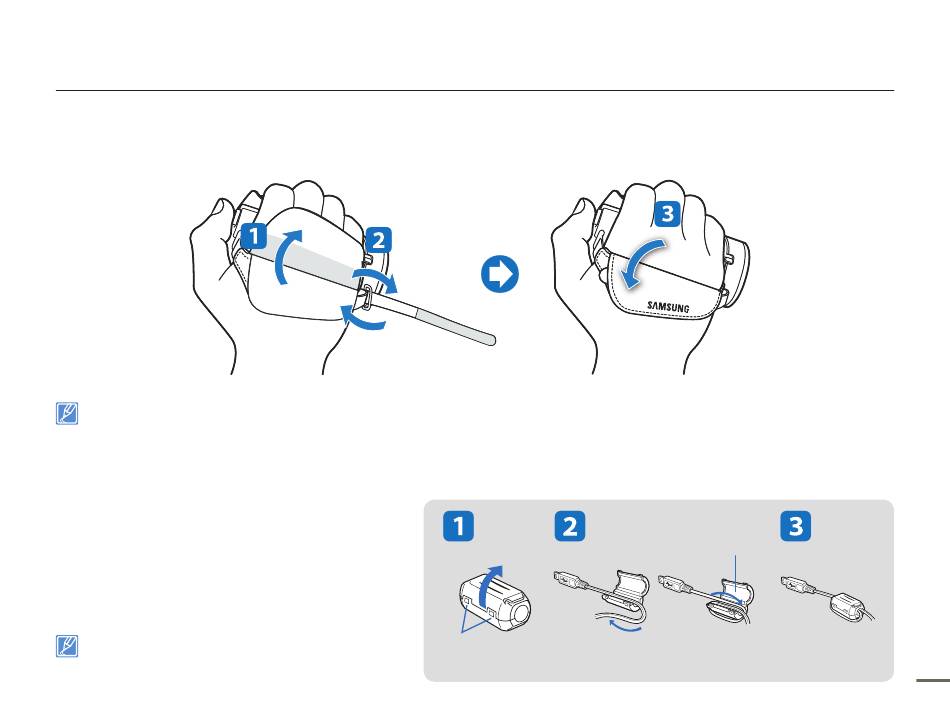 1
2
3
SAMSUNG
1
2
3