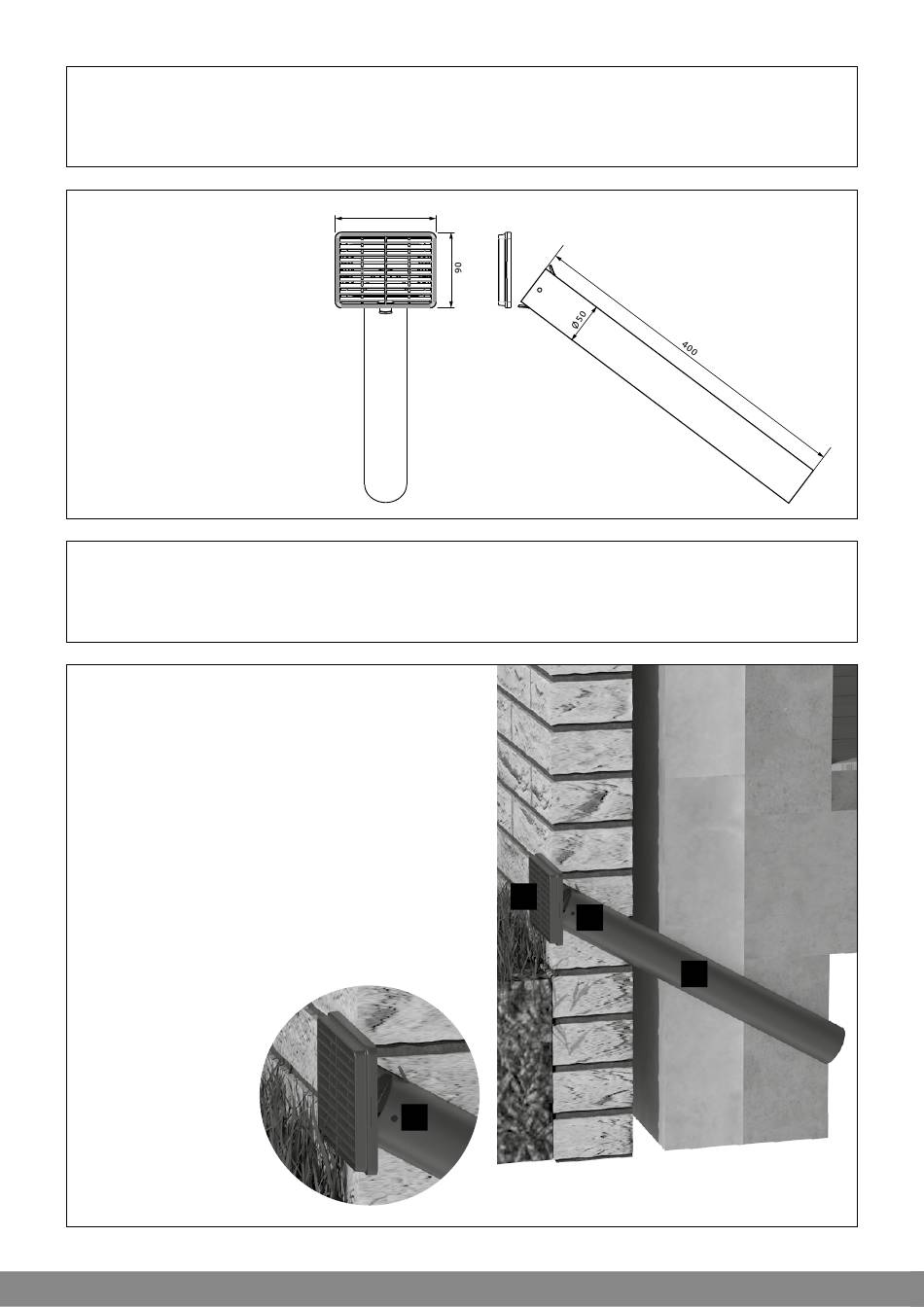 90

Ø50

400