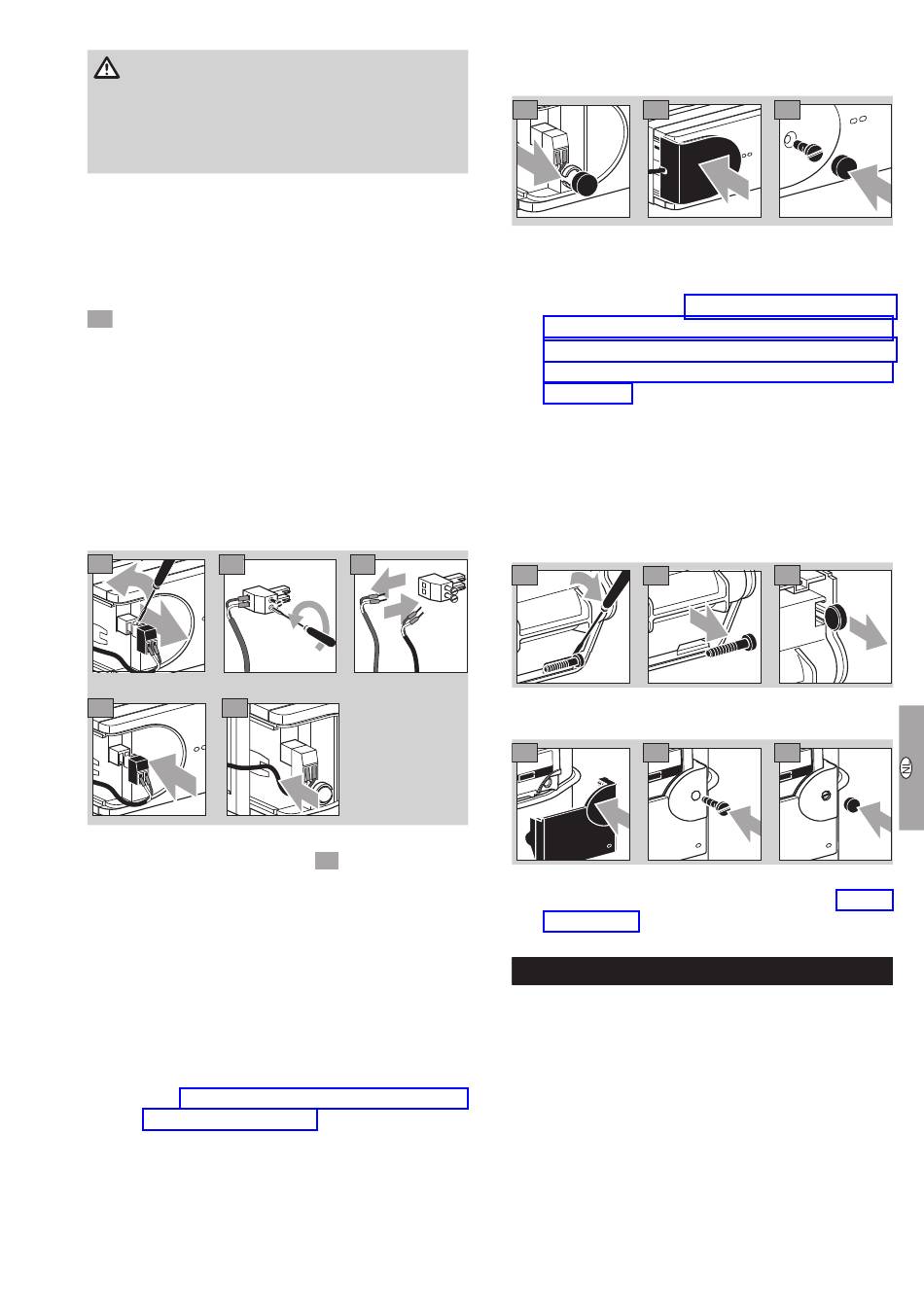 EN