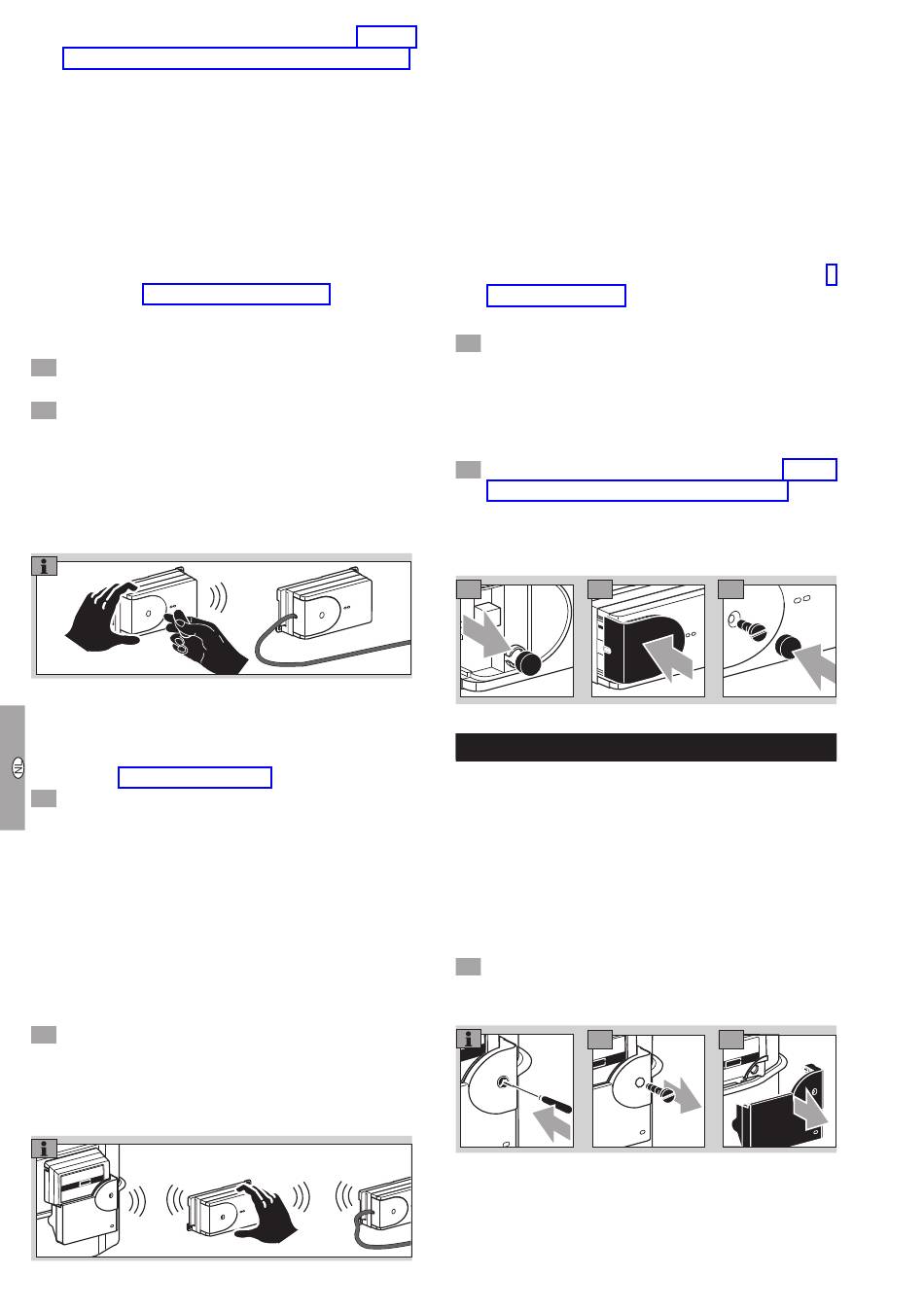 NL