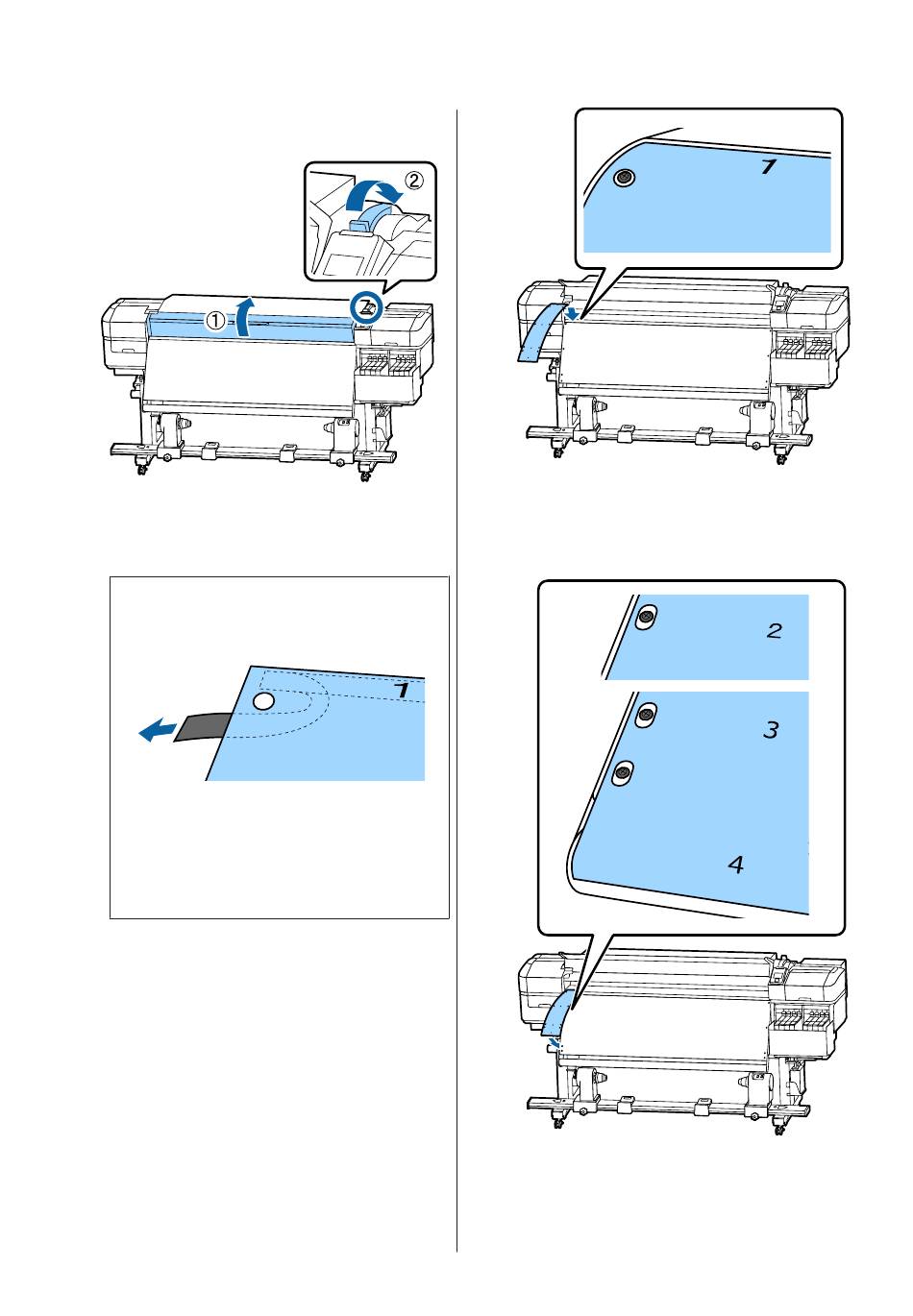 ②

①

1

1

2

3

4