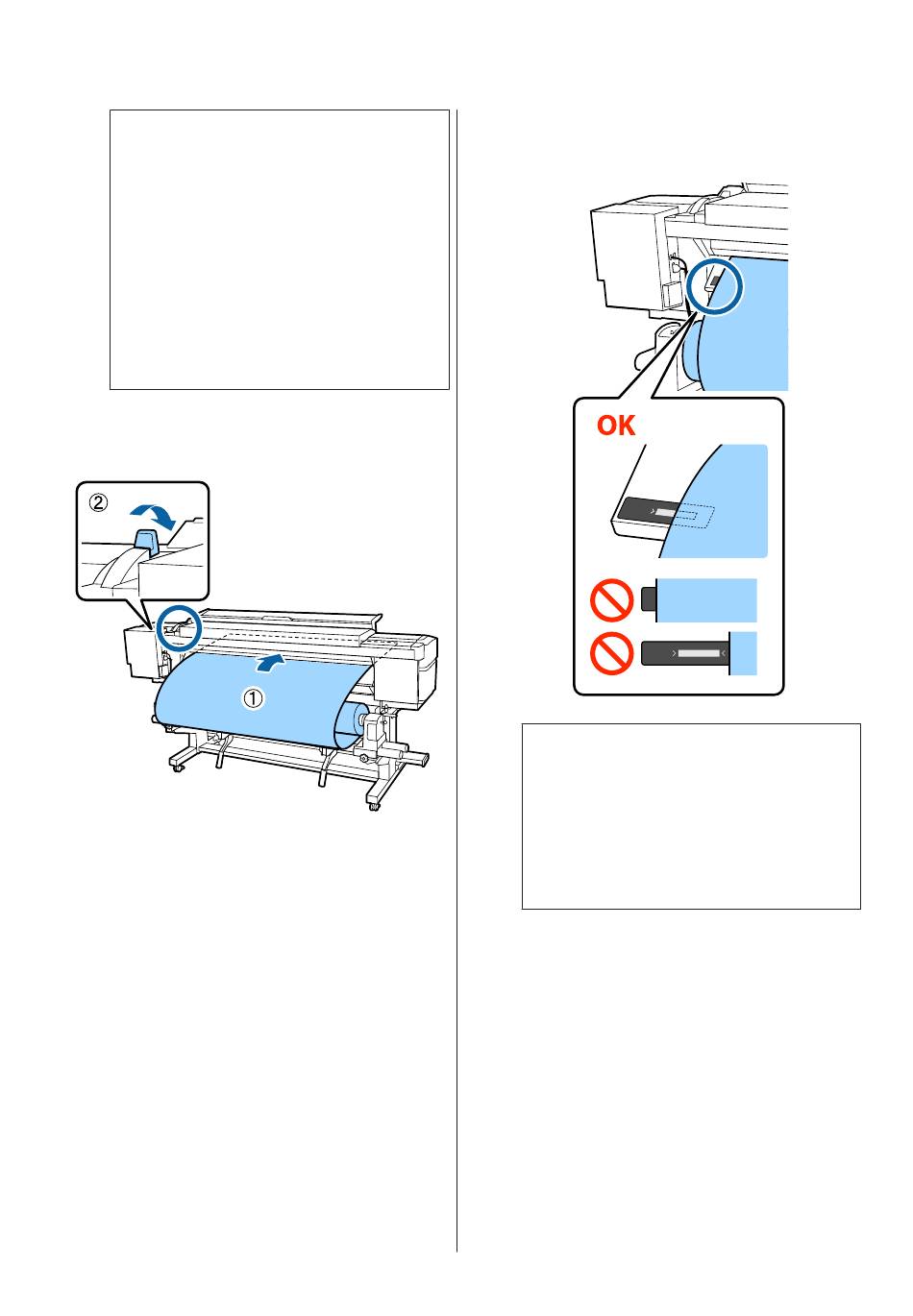 ②

①

OK