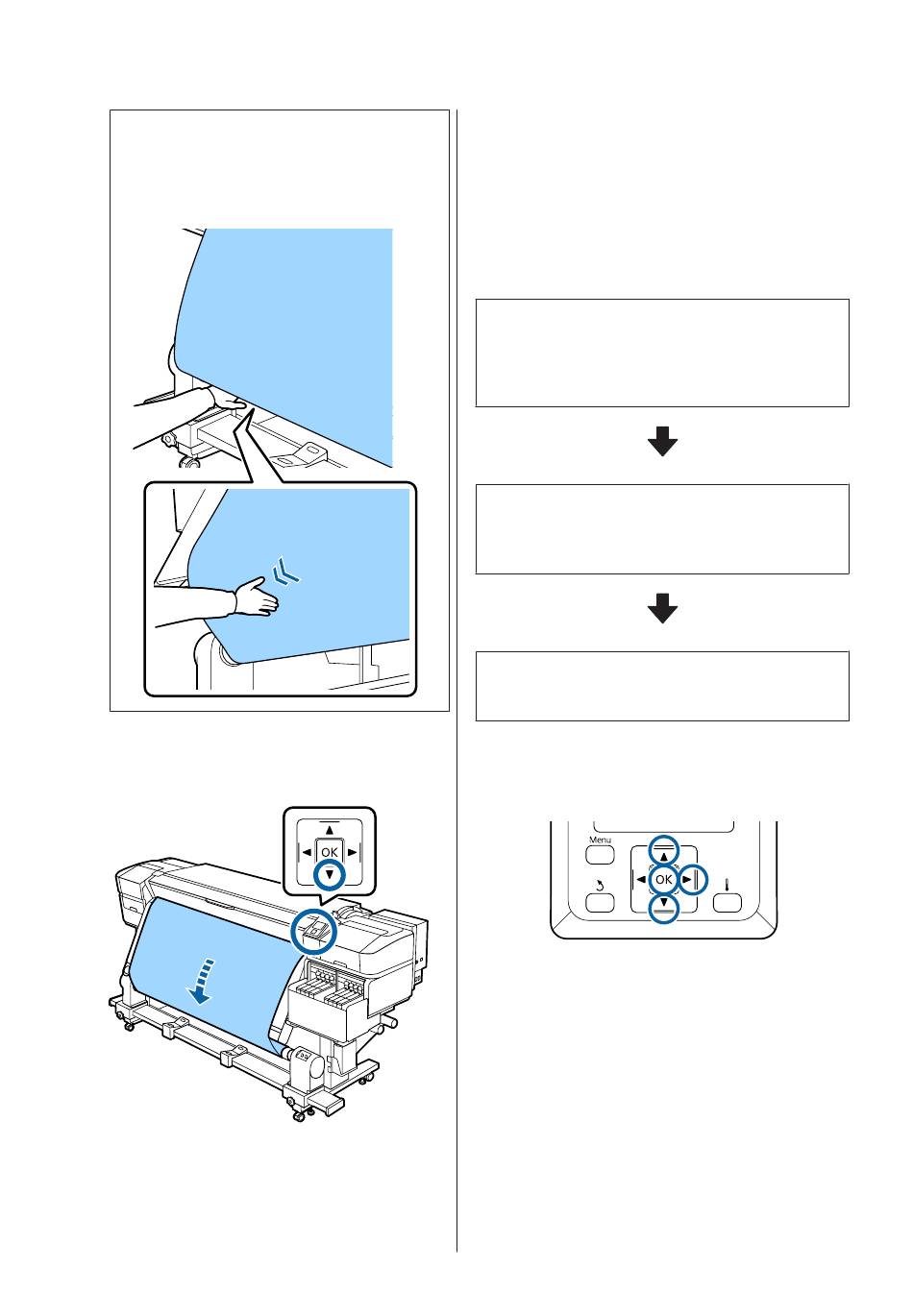 OK

Menu

OK