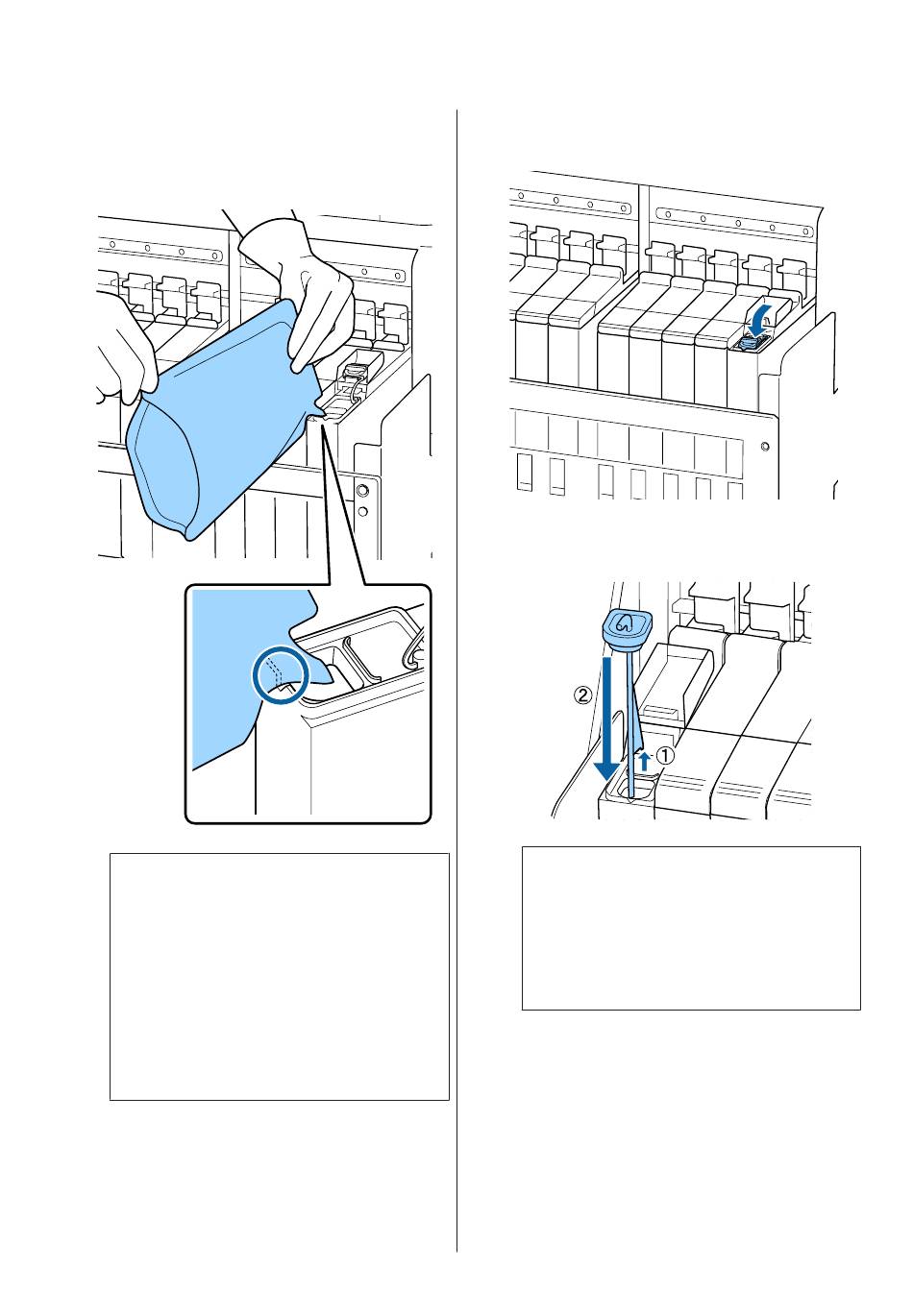 ②
①