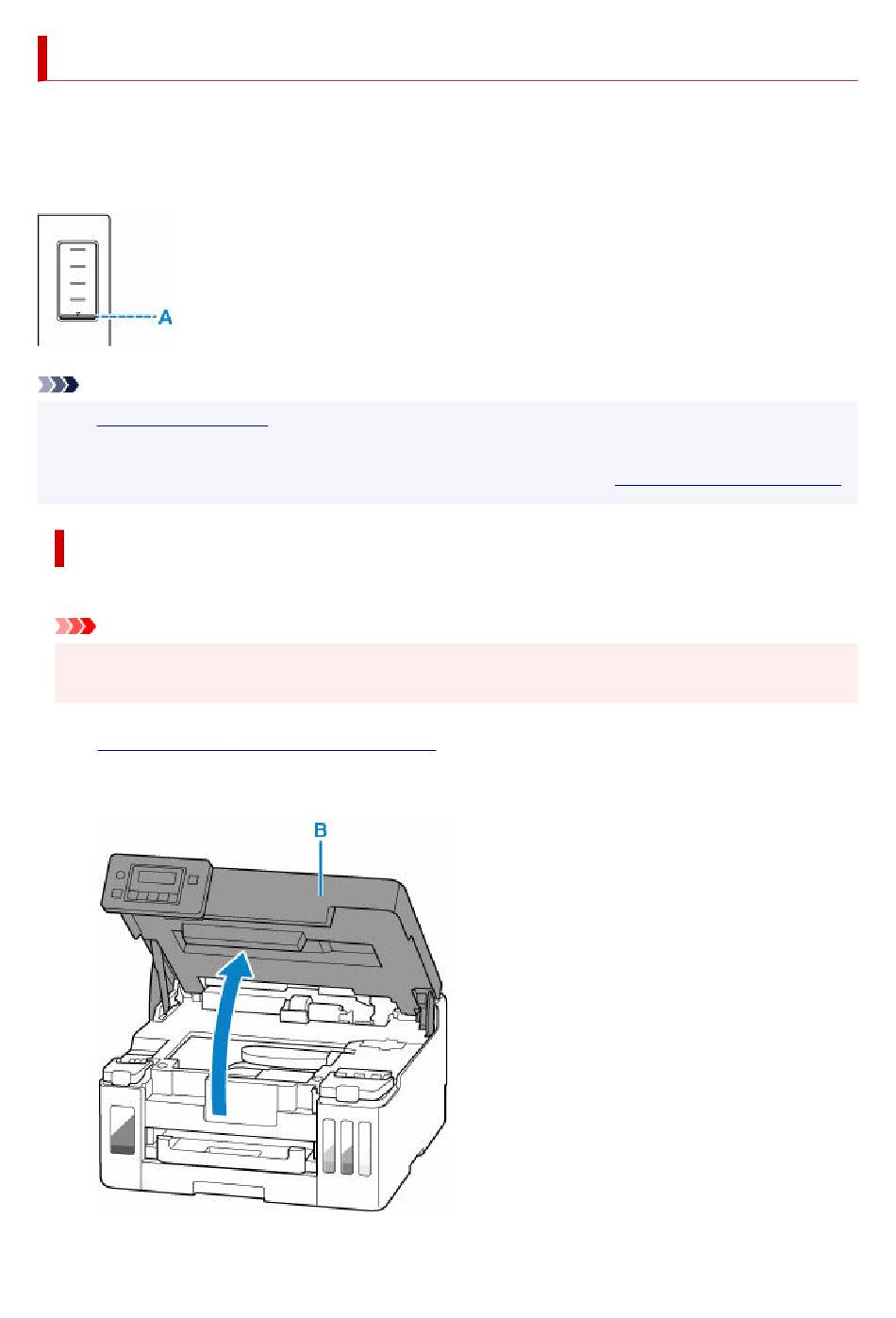 A

B