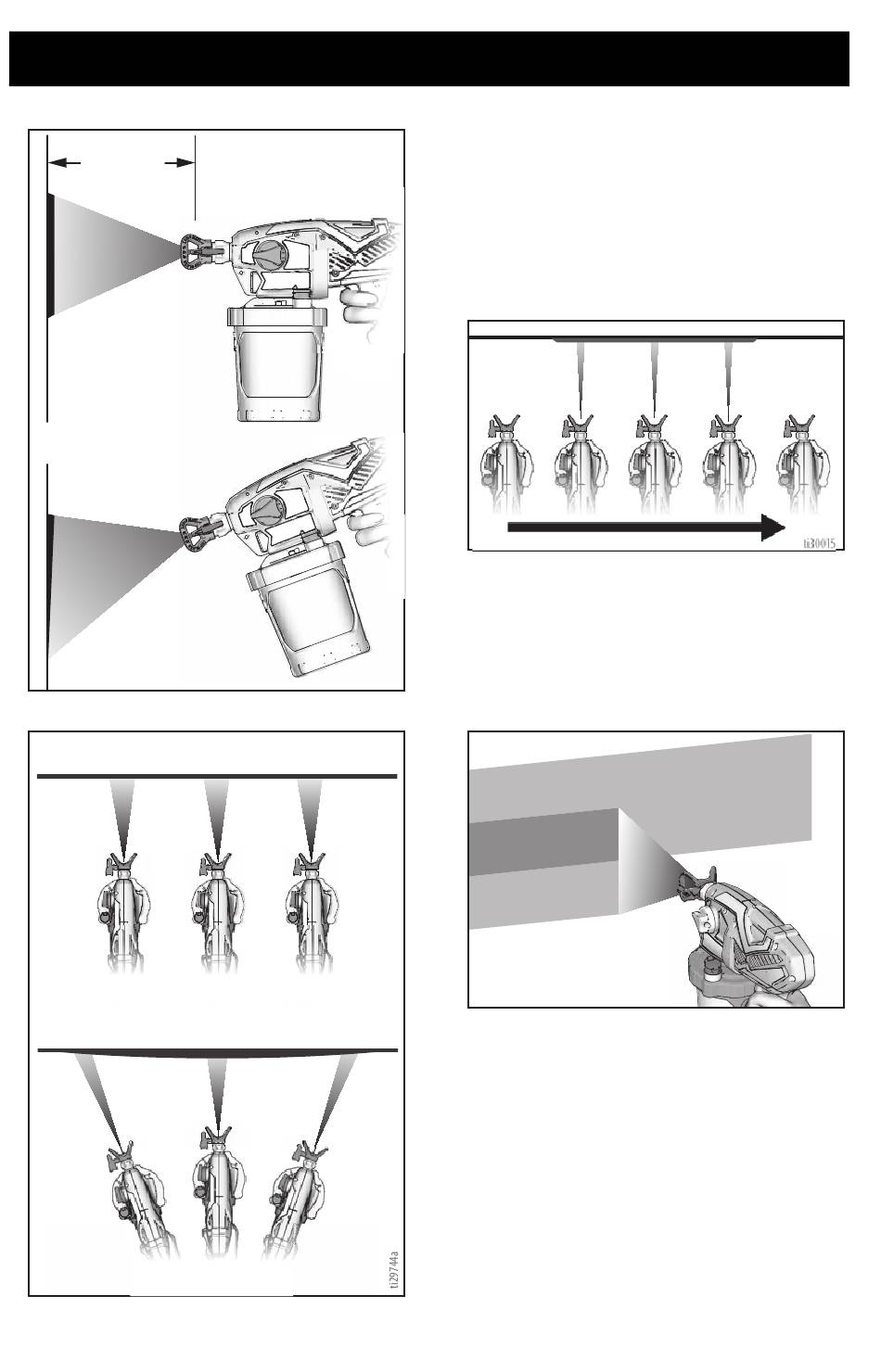 ti30015

ti29744a