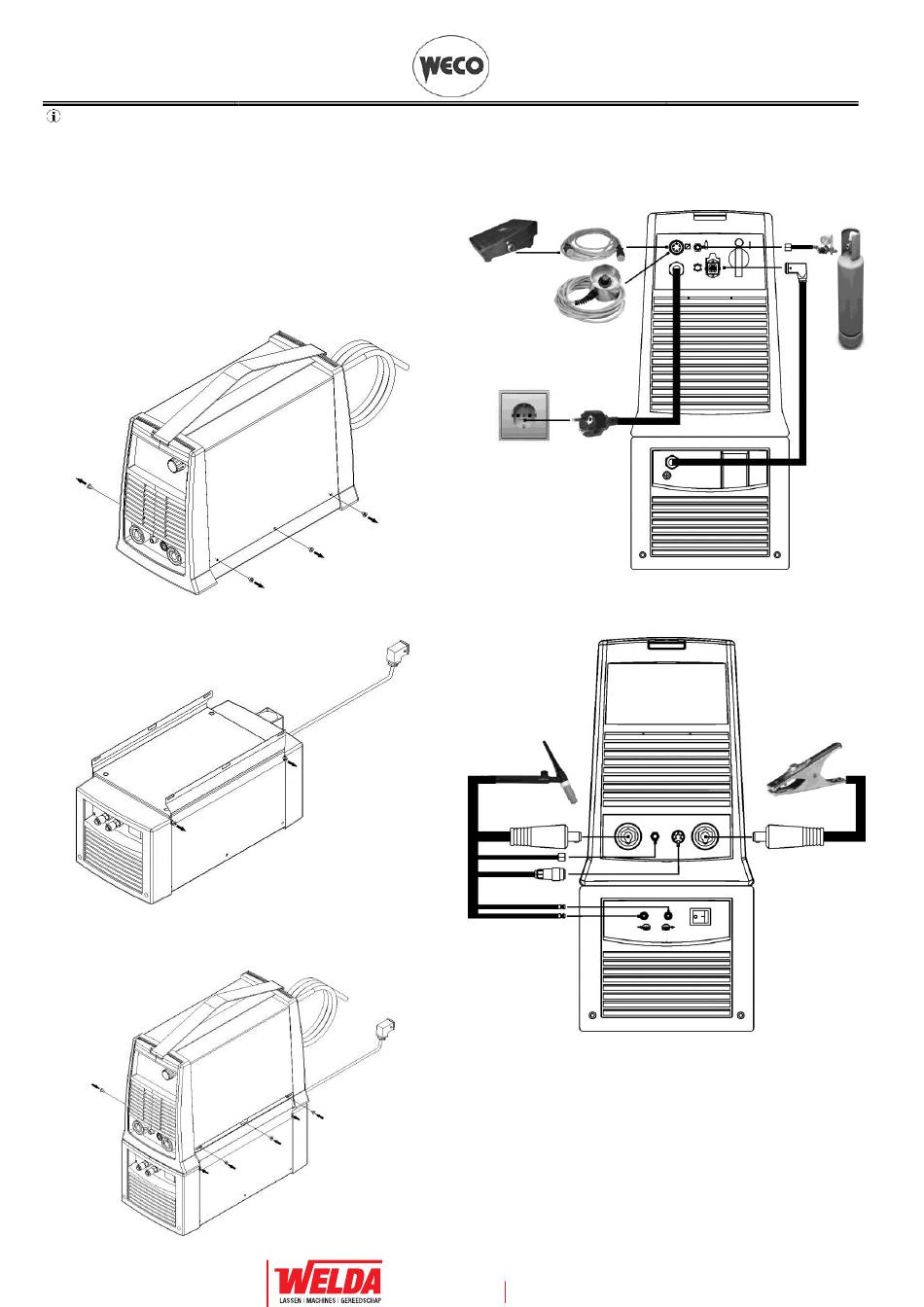 WECO

WELDA
LASSEN | MACHINES | GEREEDSCHAP