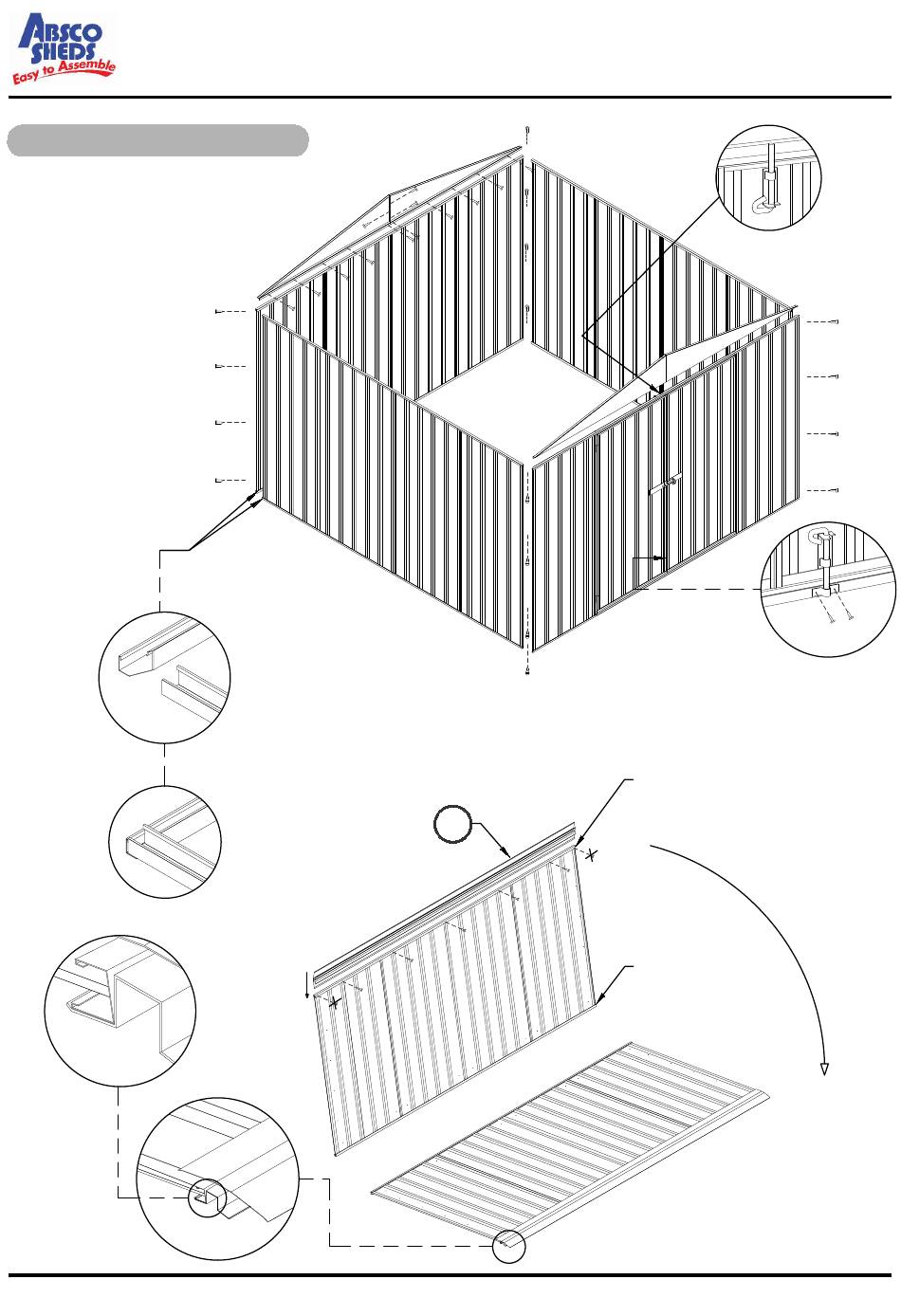 ABSCO SHEDS
Easy to Assemble