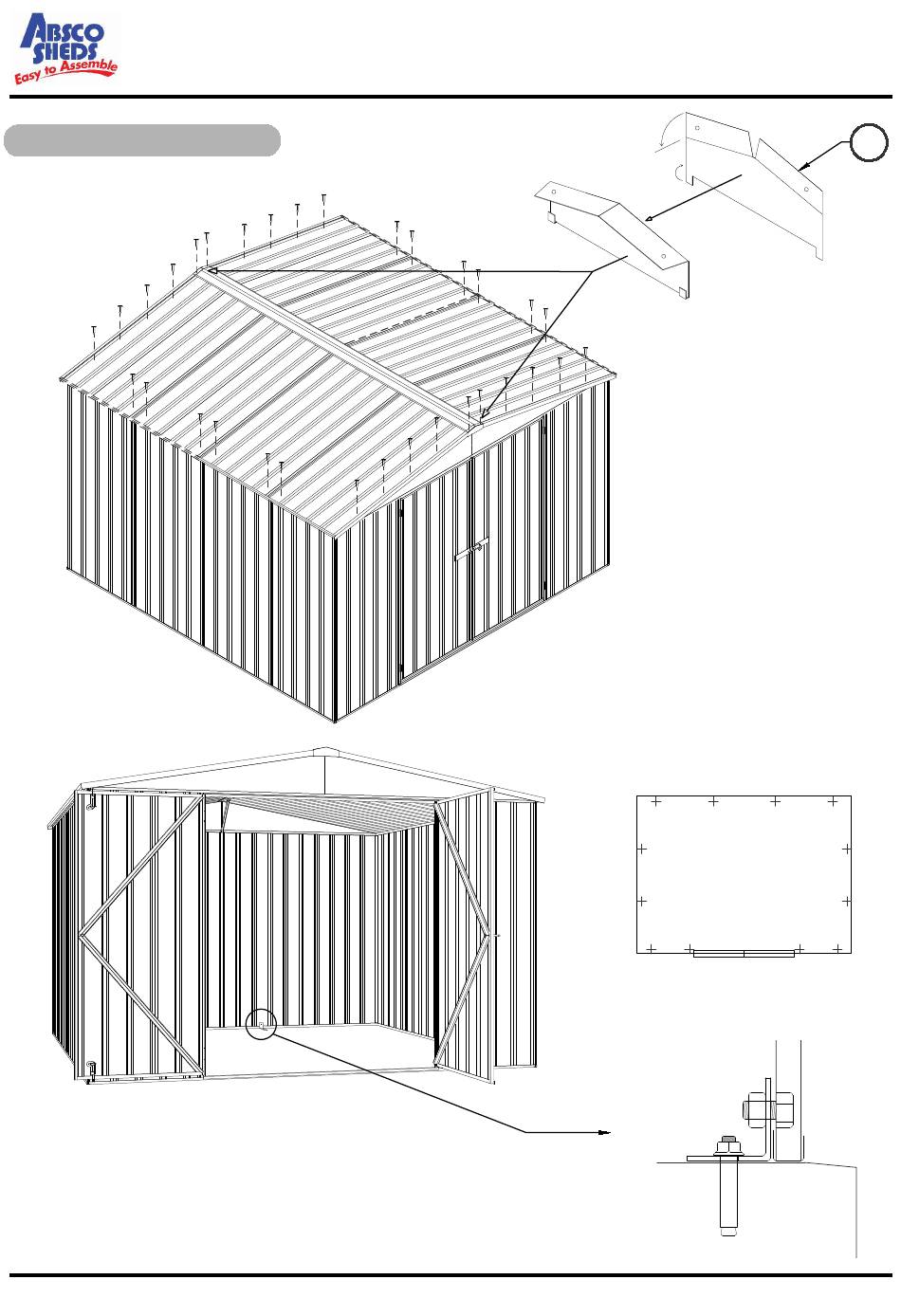 ABSCO SHEDS
Easy to Assemble