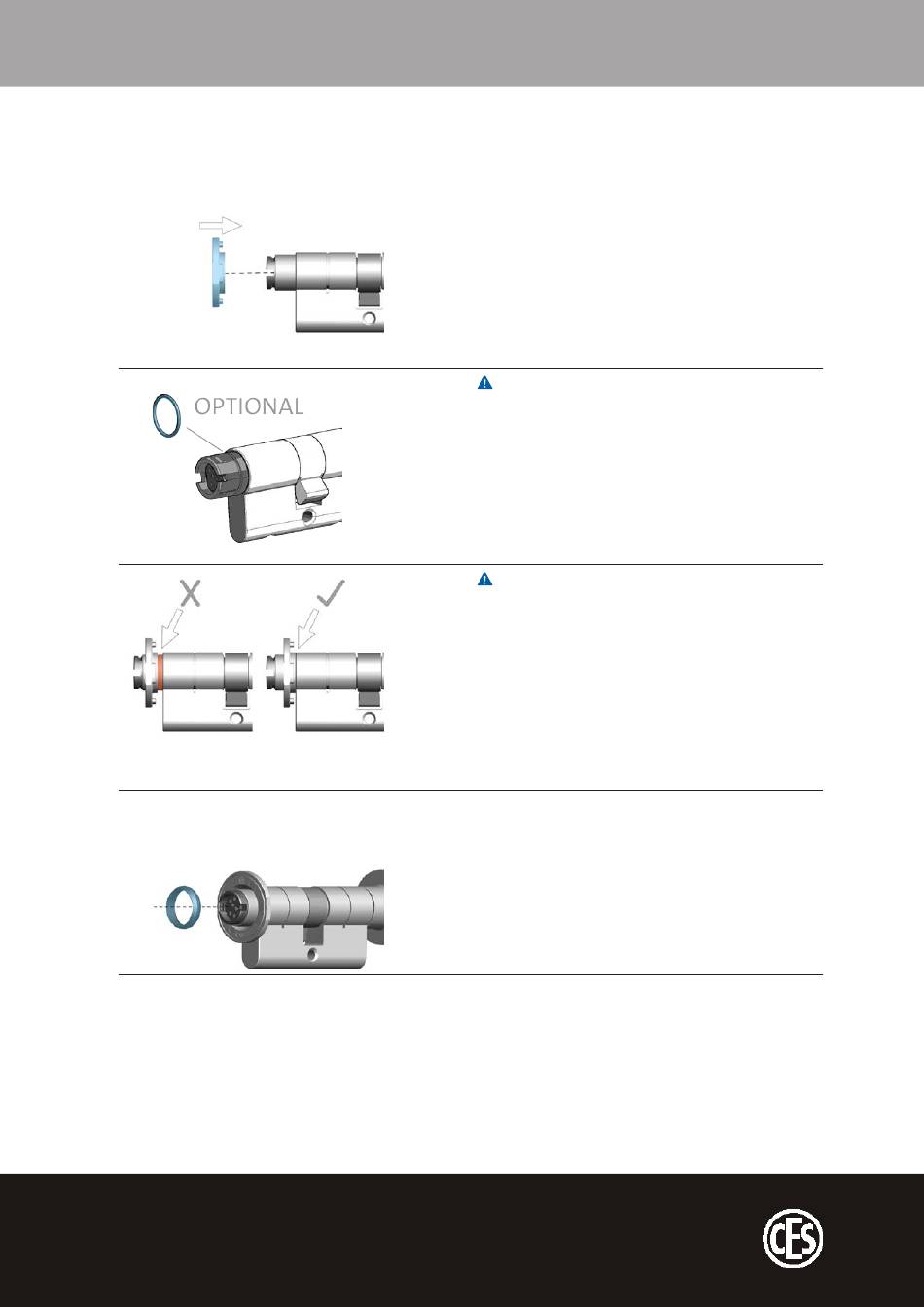 OPTIONAL

CES