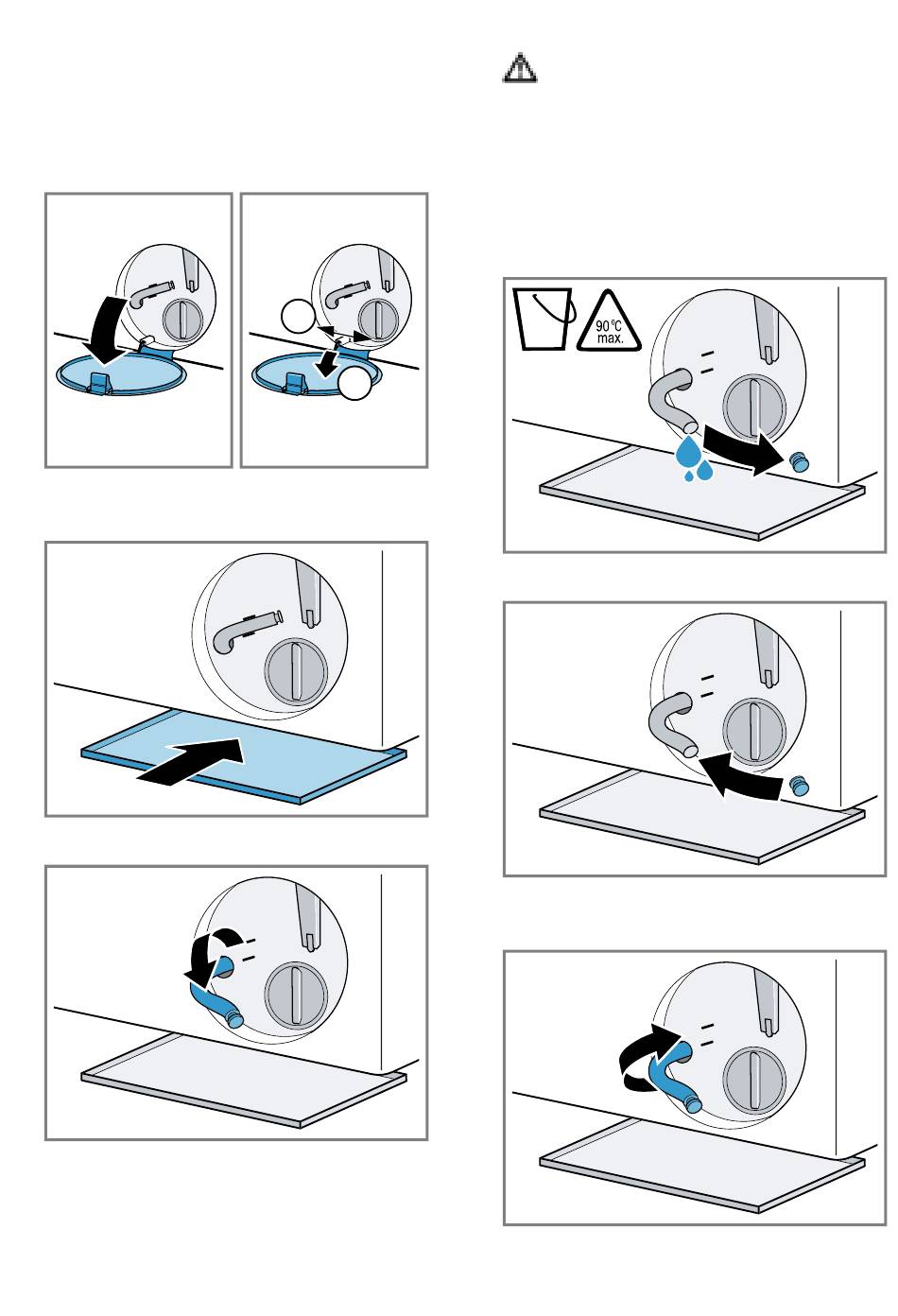 90 °C max.