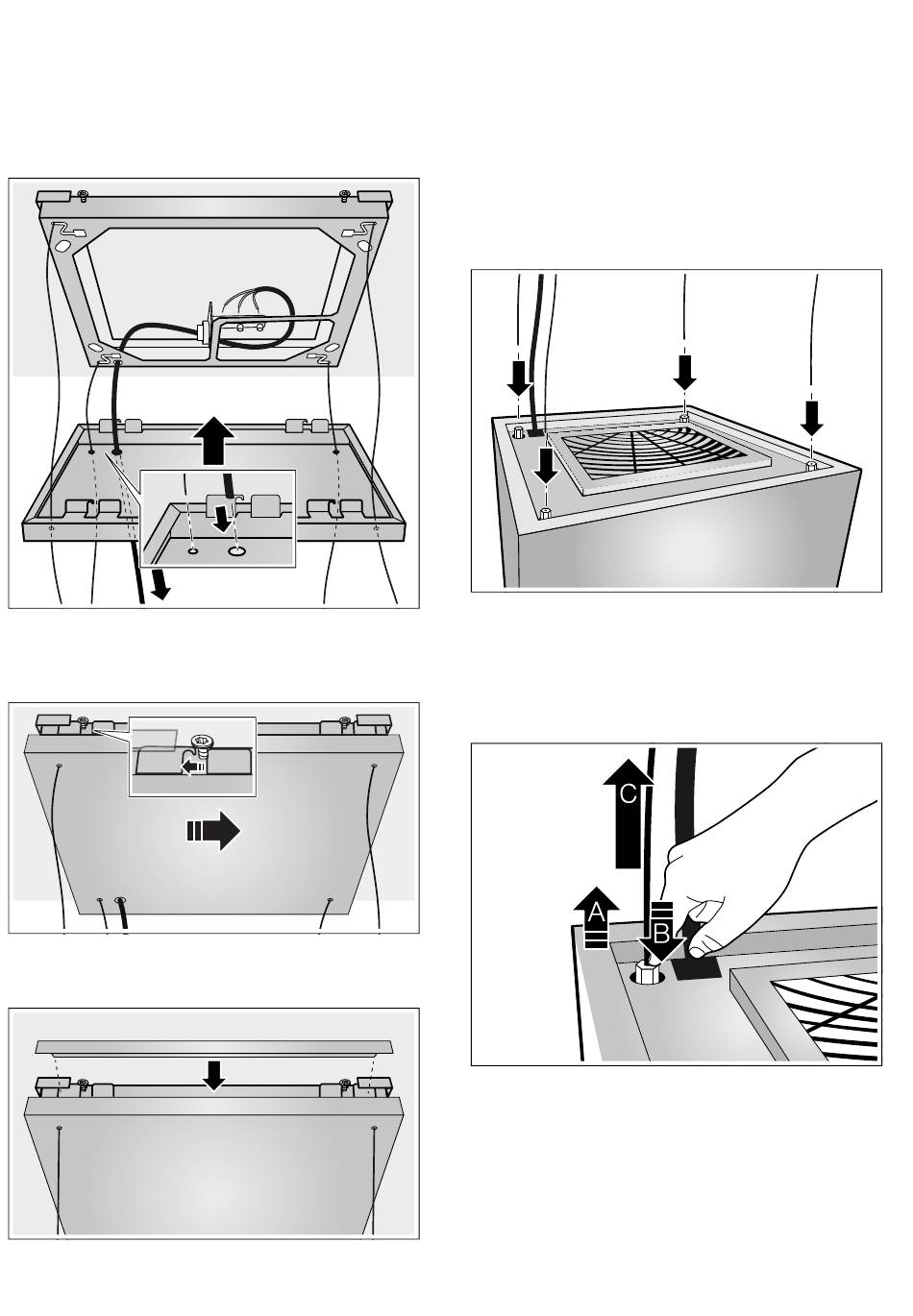 C

A

B