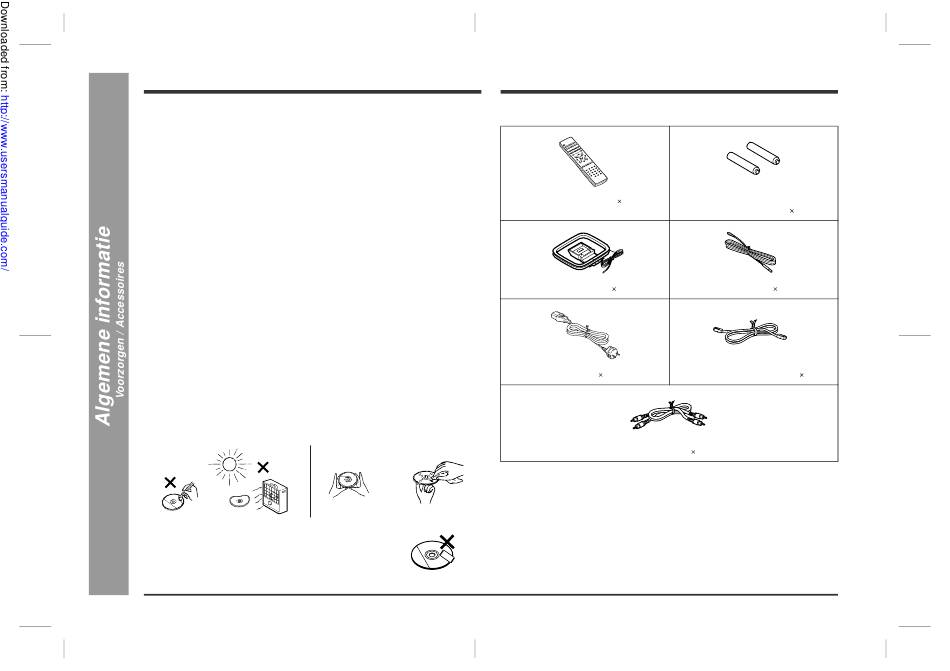 Downloaded from: http://www.usersmanualguide.com/

Algemene informatie

Voorzorgen / Accessoires

×

×

×

×

×

×

×