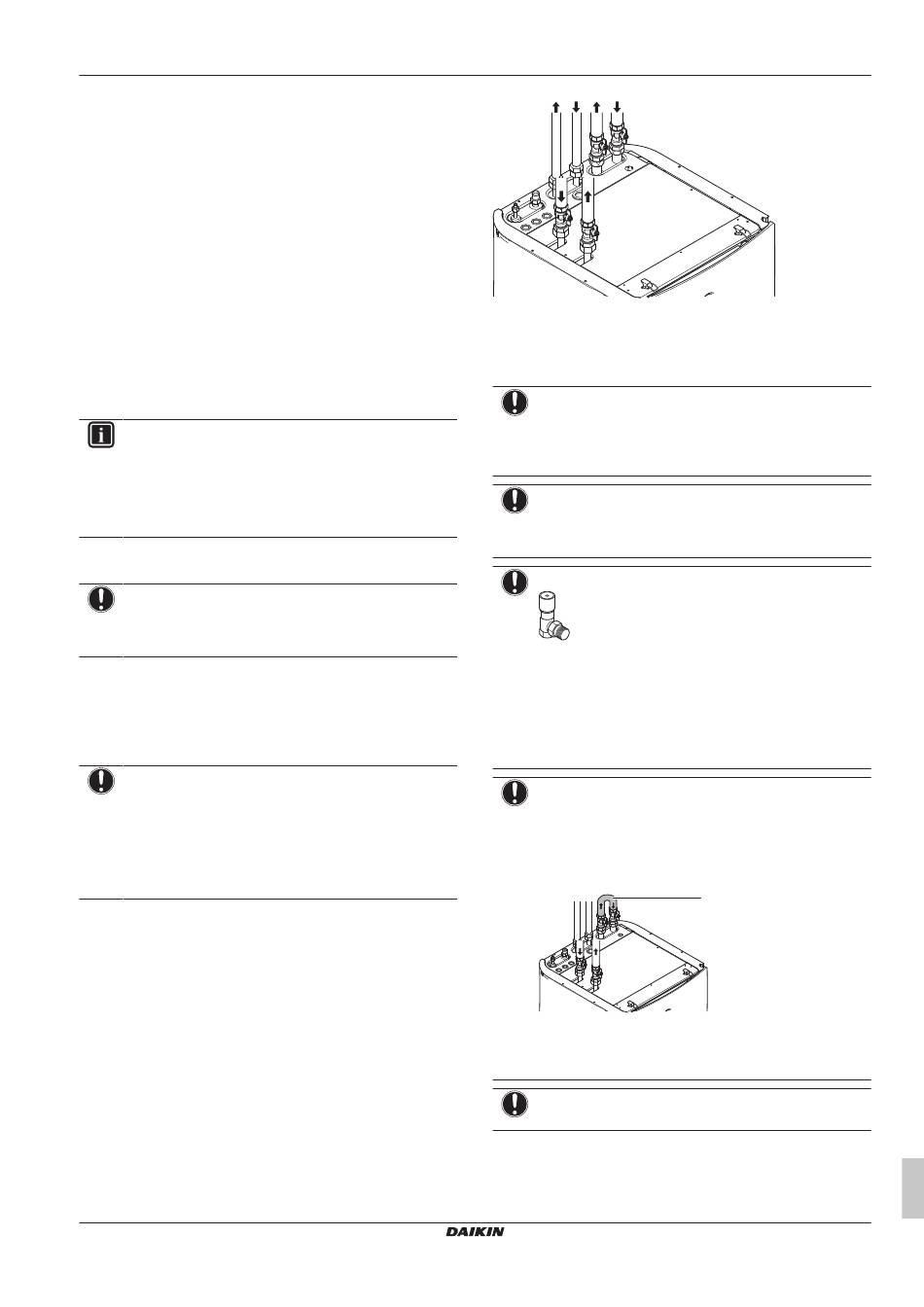 DAIKIN