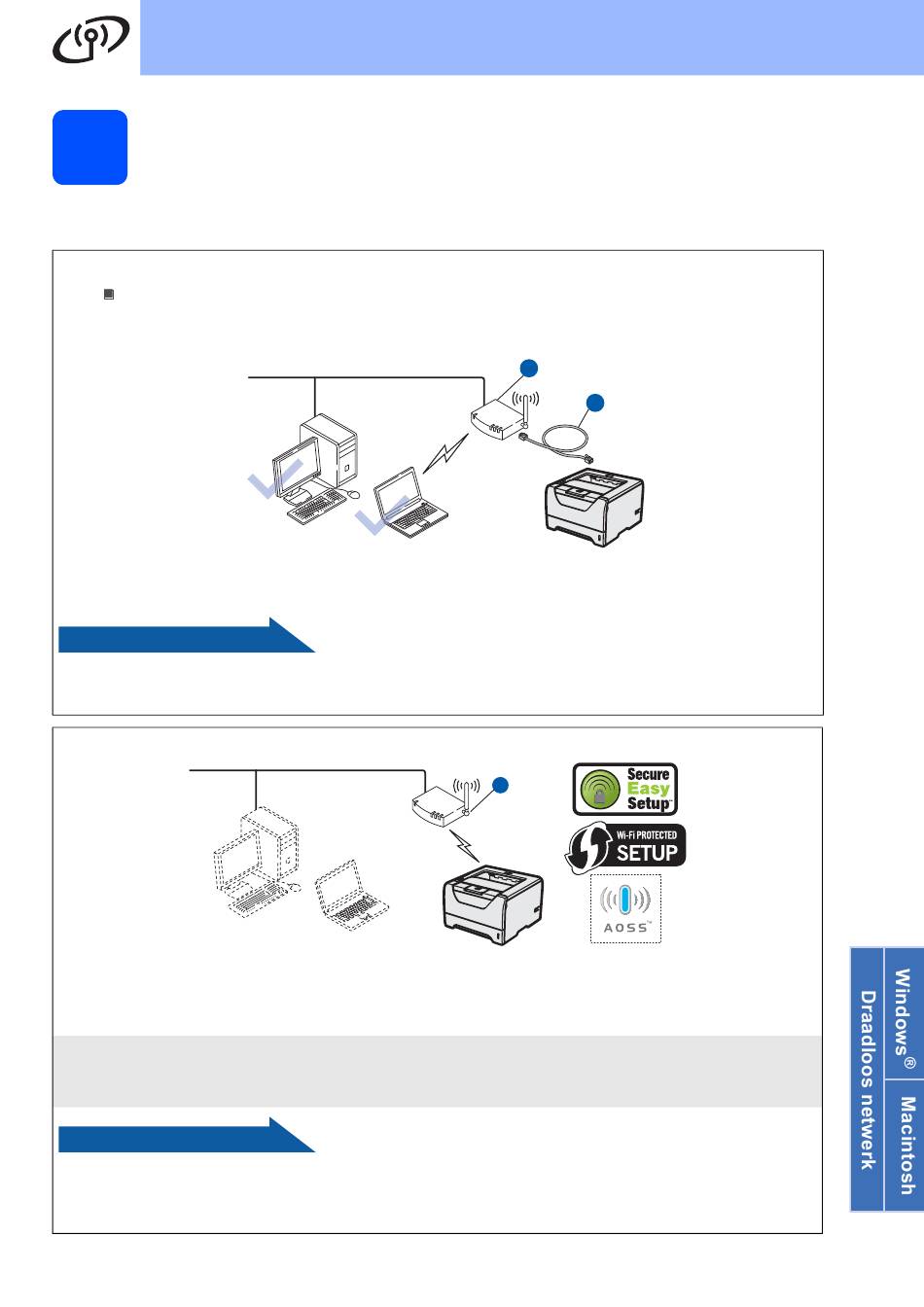 Secure Easy Setup™

Wi-Fi PROTECTED SETUP

AOSS™

Windows®

Macintosh

Draadloos netwerk