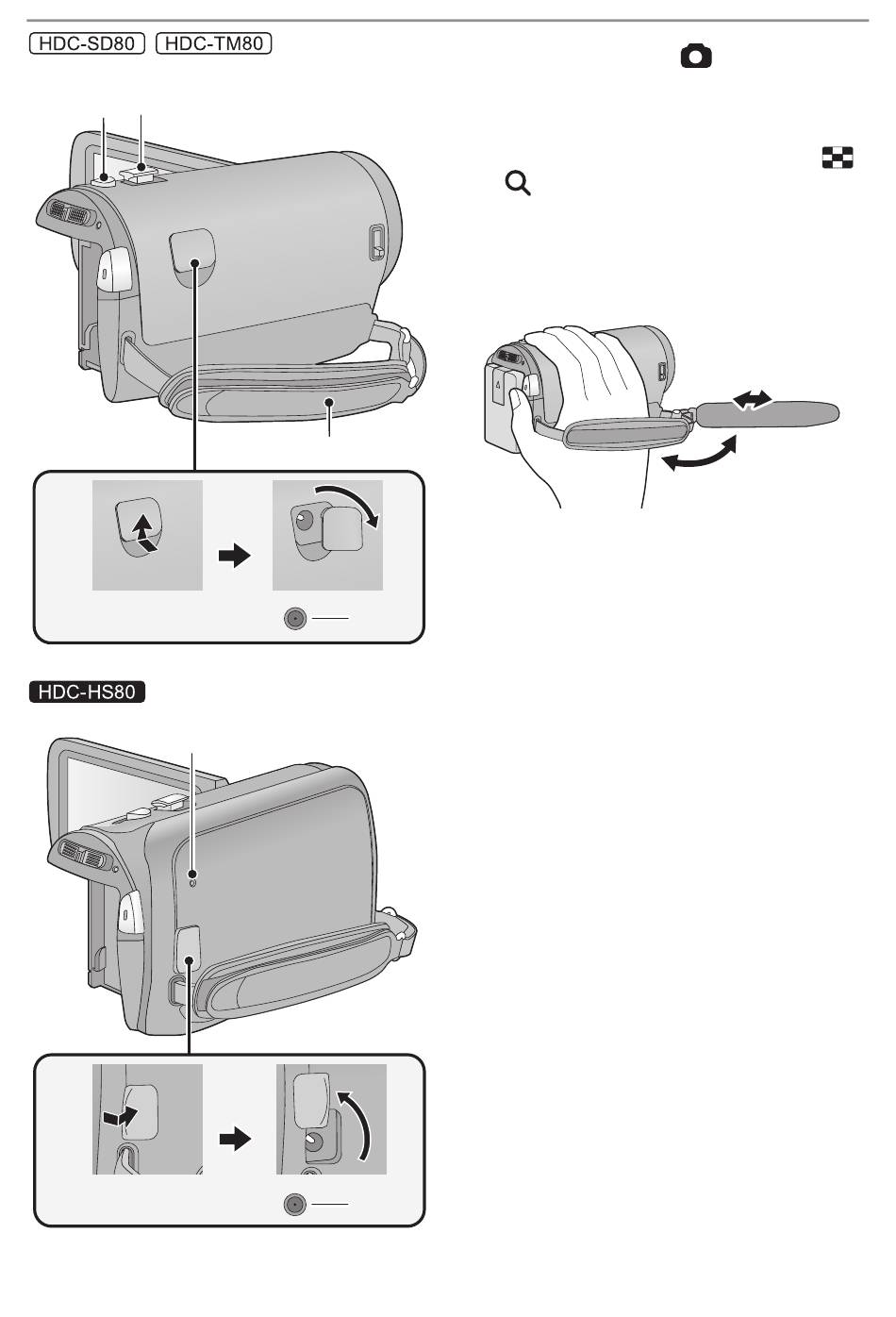 HDC-SD80 HDC-TM80

HDC-HS80